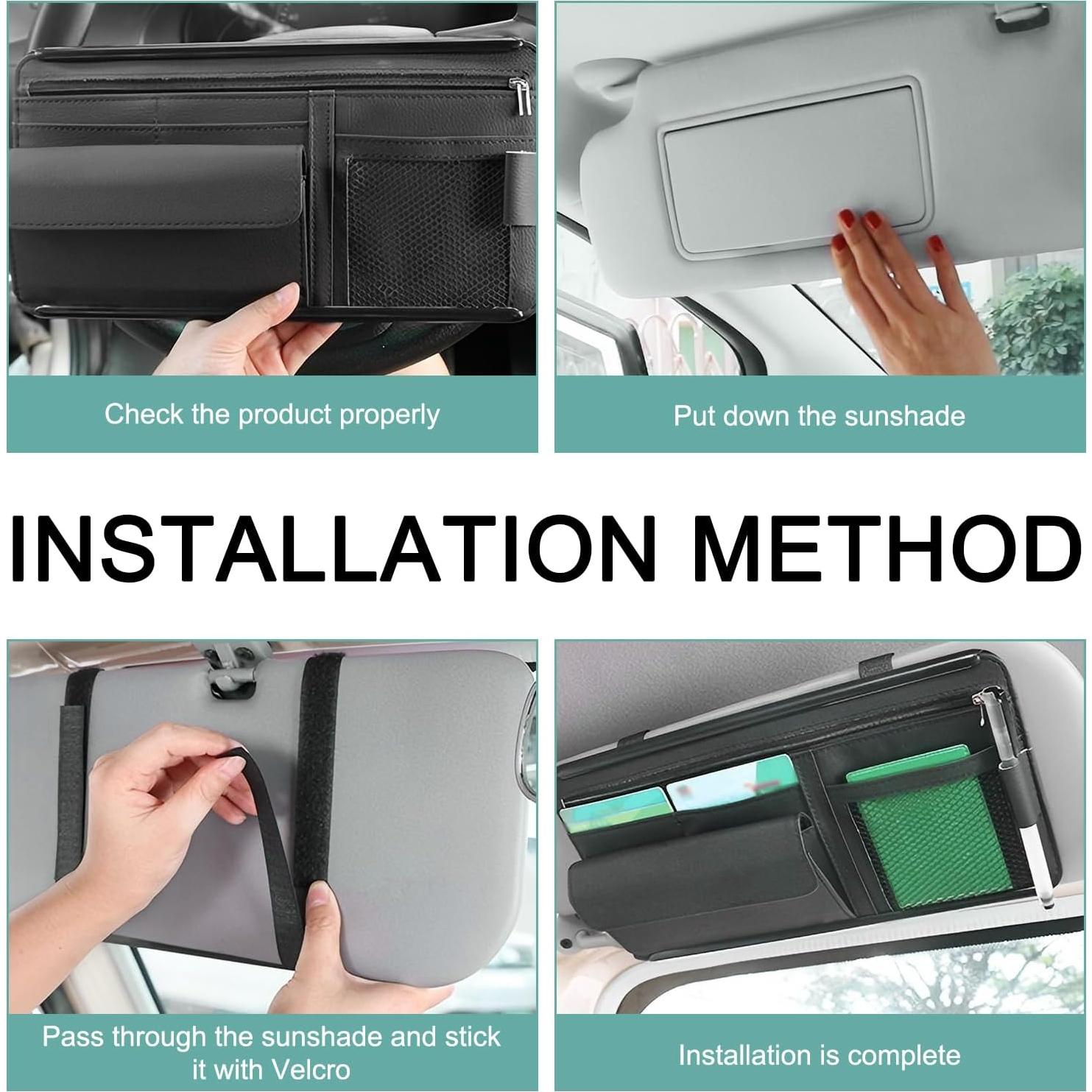 Check the product properly

Put down the sunshade

INSTALLATION METHOD

Pass through the sunshade and stick it with Velcro

Installation is complete