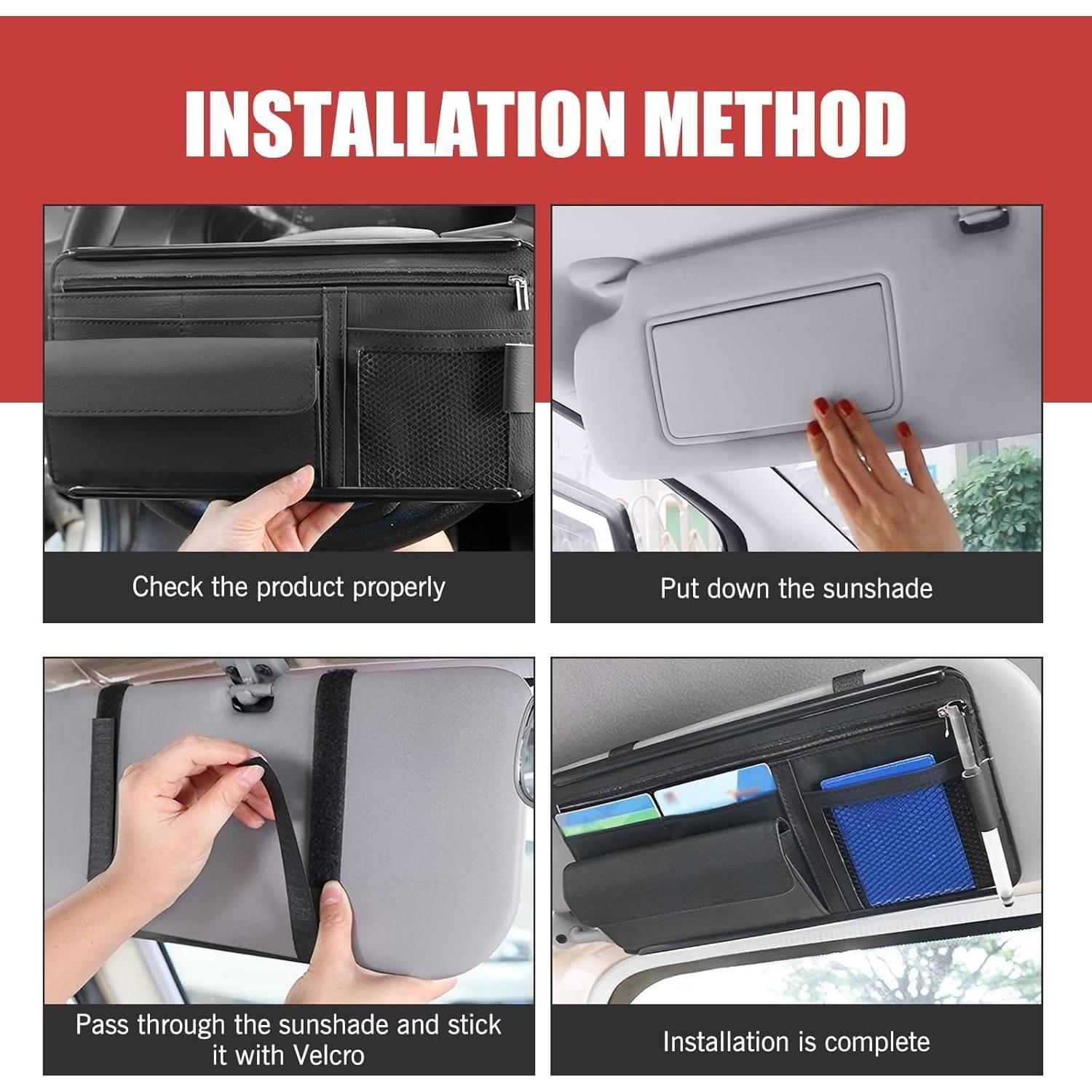 INSTALLATION METHOD

Check the product properly

Put down the sunshade

Pass through the sunshade and stick it with Velcro

Installation is complete