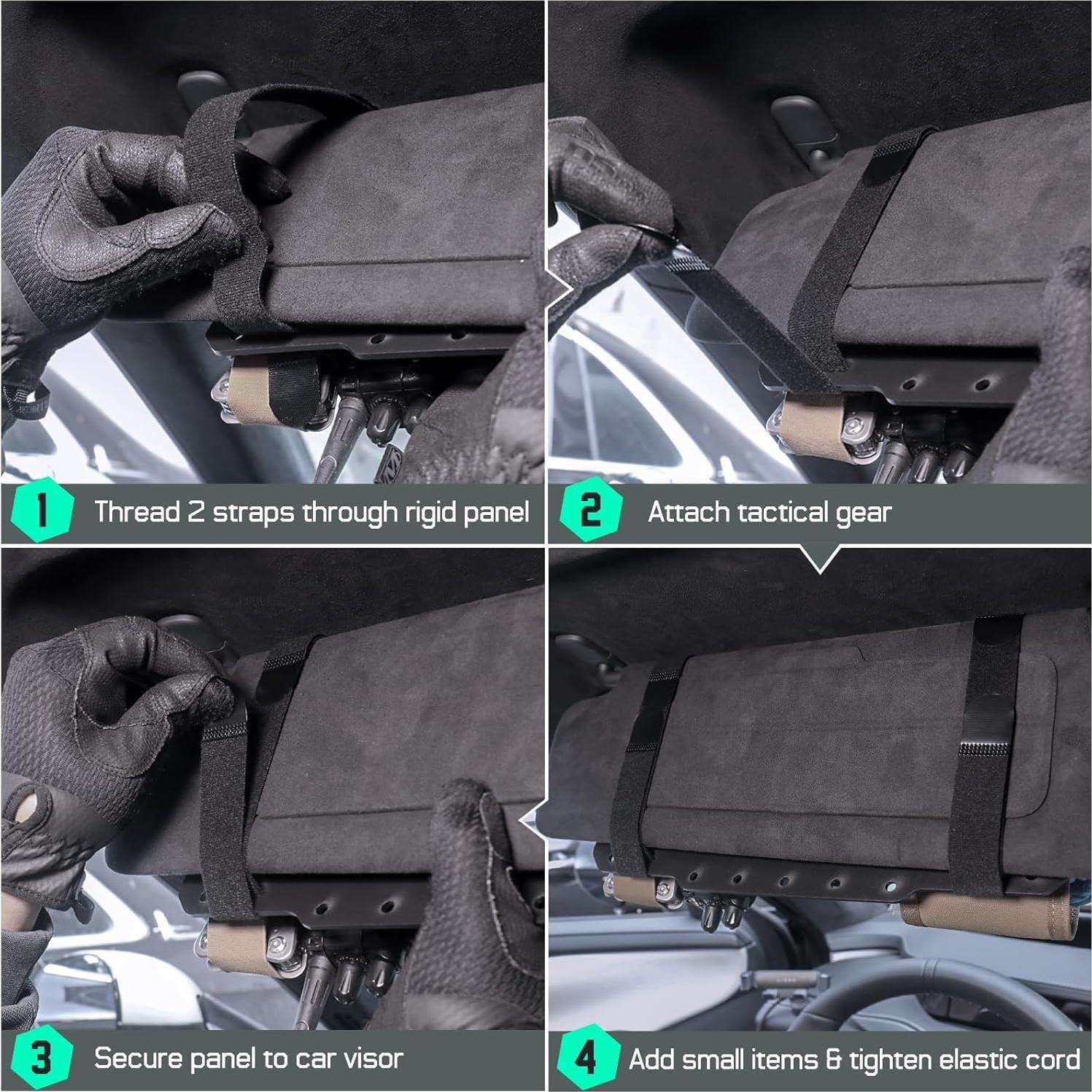 1 Thread 2 straps through rigid panel

2 Attach tactical gear

3 Secure panel to car visor

4 Add small items & tighten elastic cord