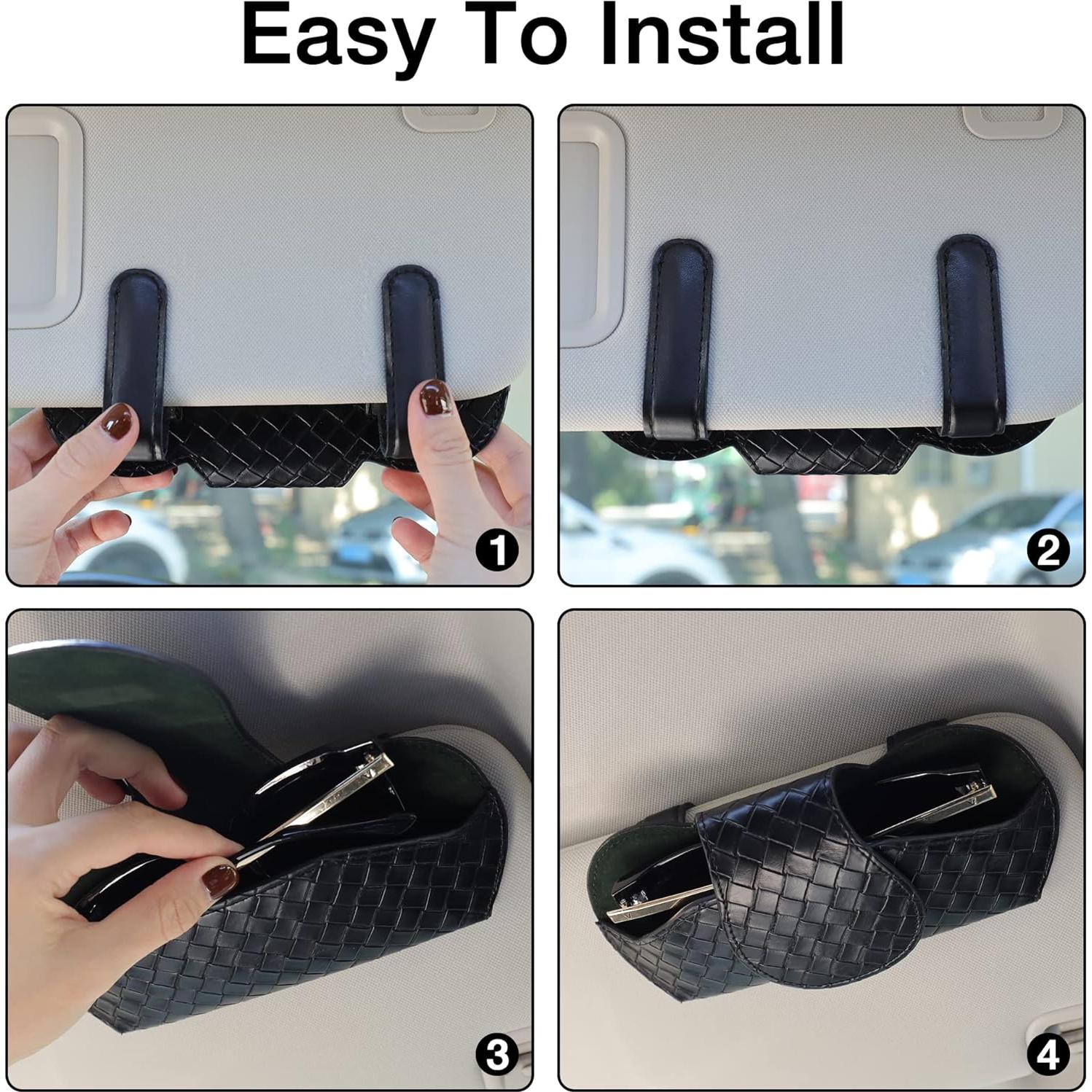 Easy To Install

1

2

3

4