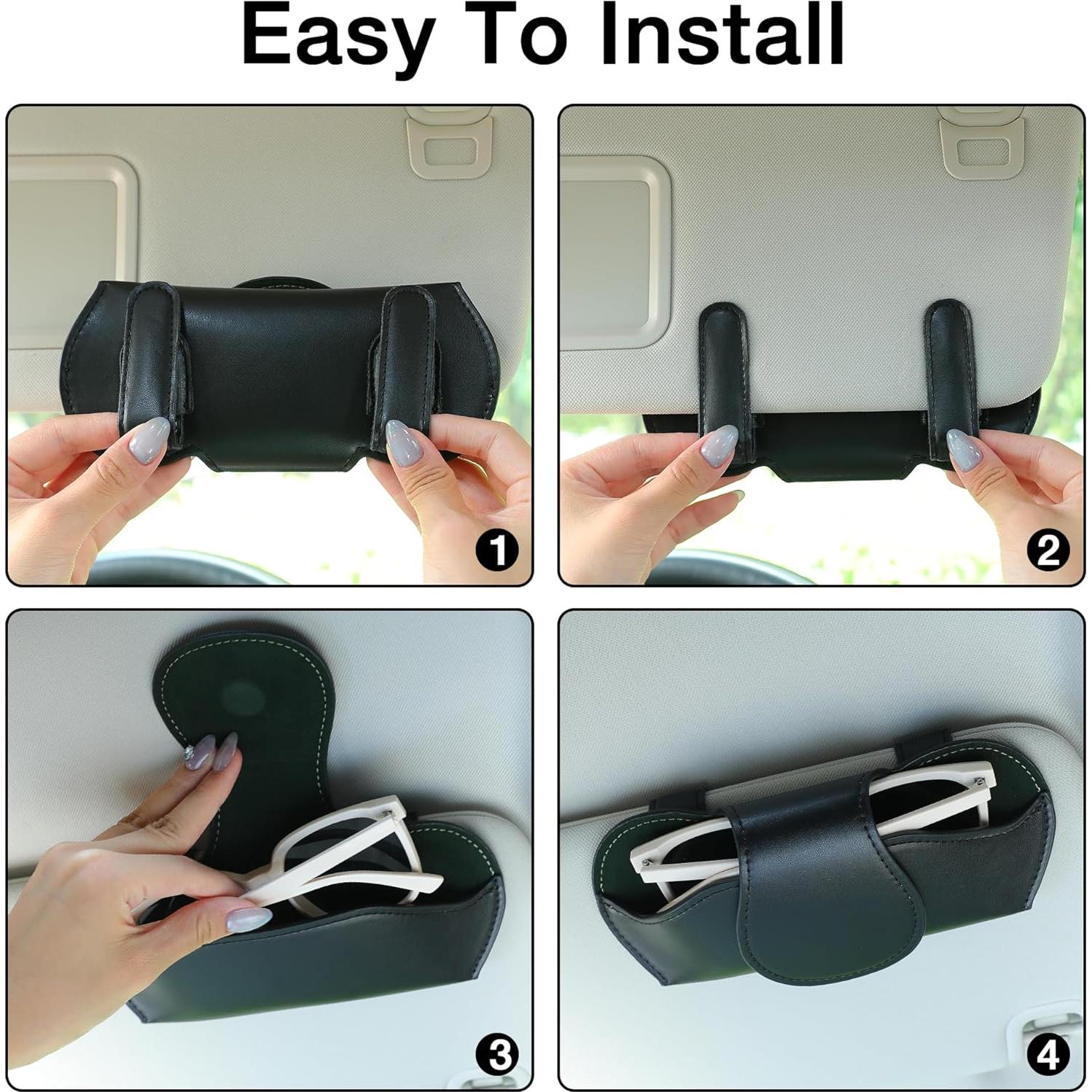 Easy To Install

1

2

3

4