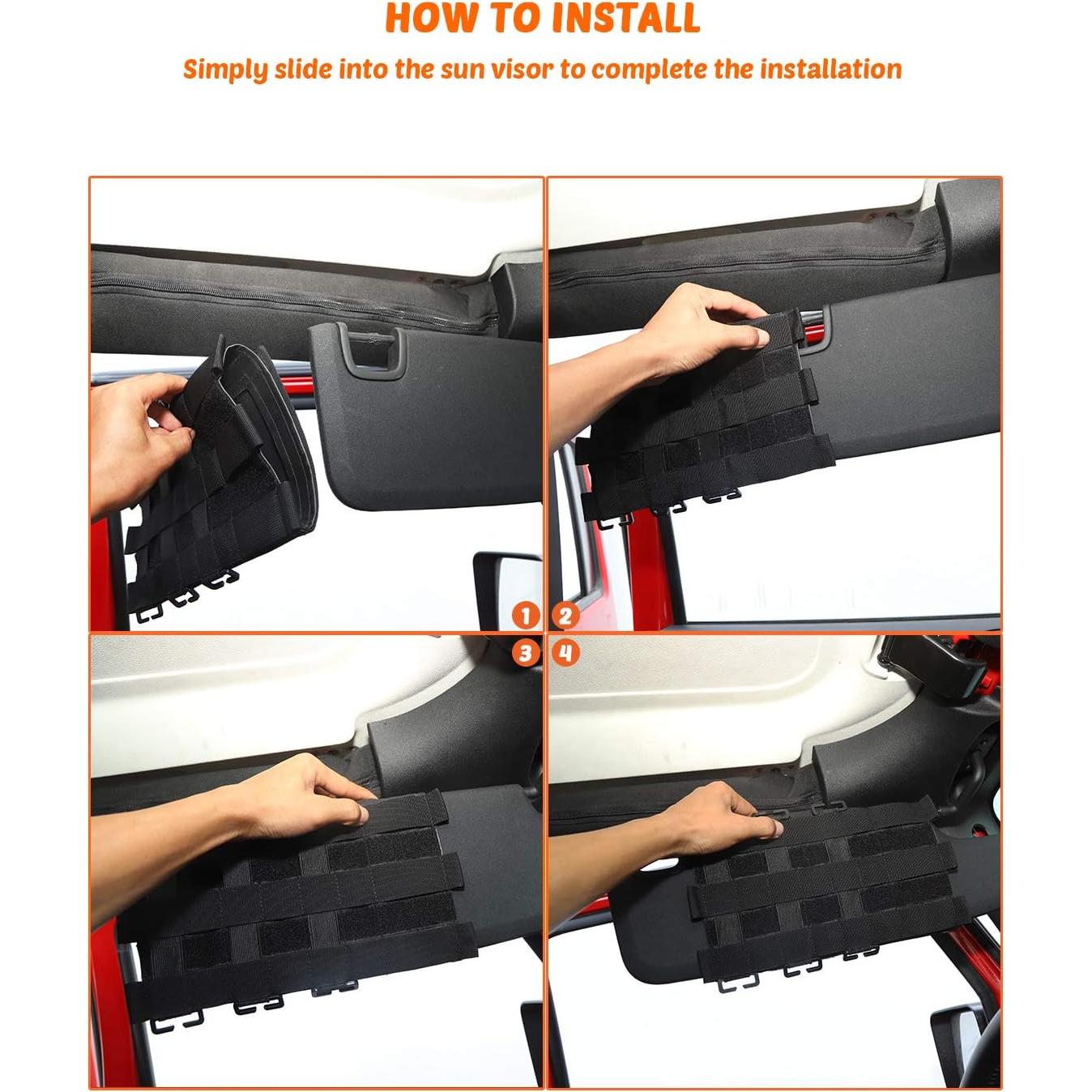 HOW TO INSTALL

Simply slide into the sun visor to complete the installation

1

2

3

4