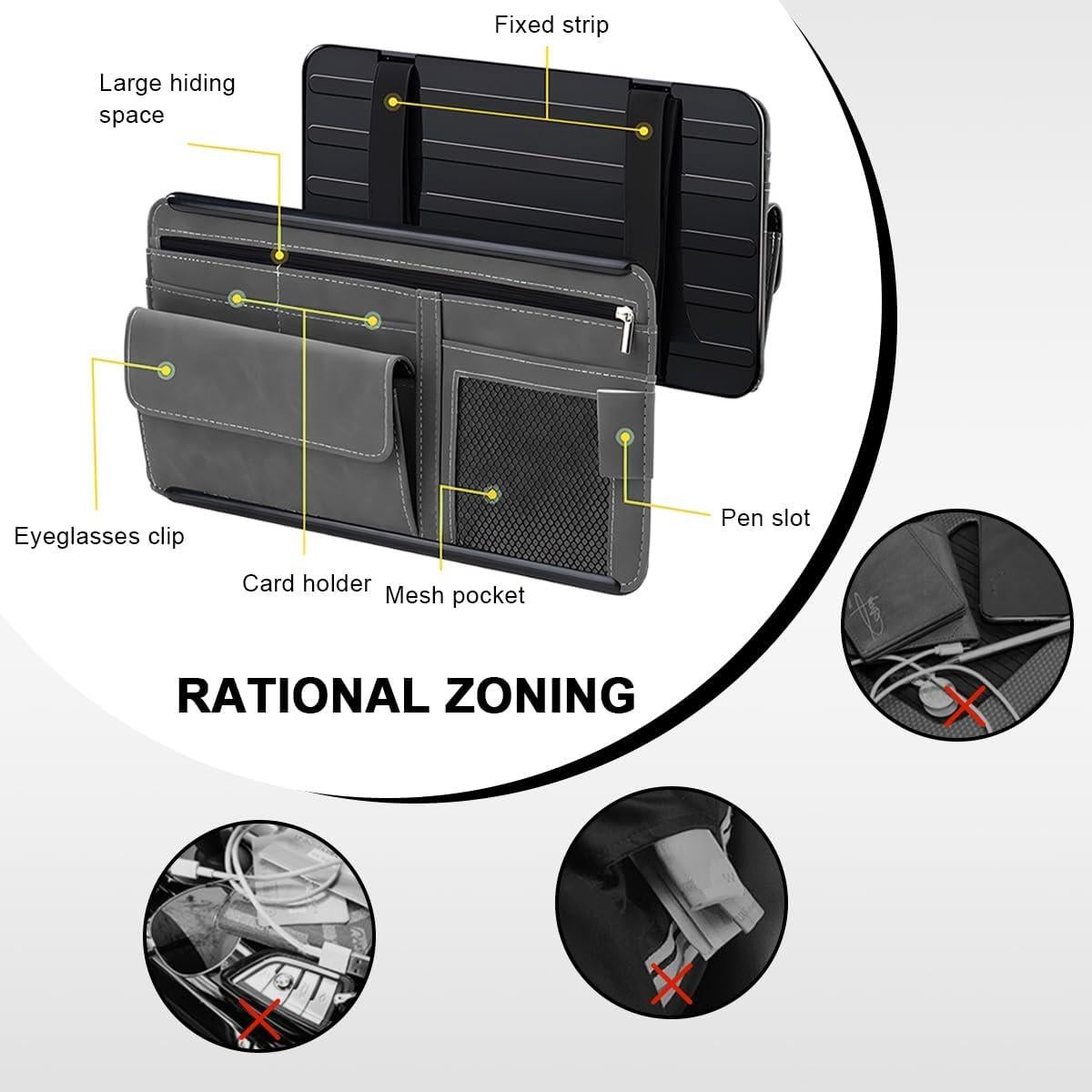 Fixed strip

Large hiding space

Eyeglasses clip

Card holder

Mesh pocket

Pen slot

RATIONAL ZONING