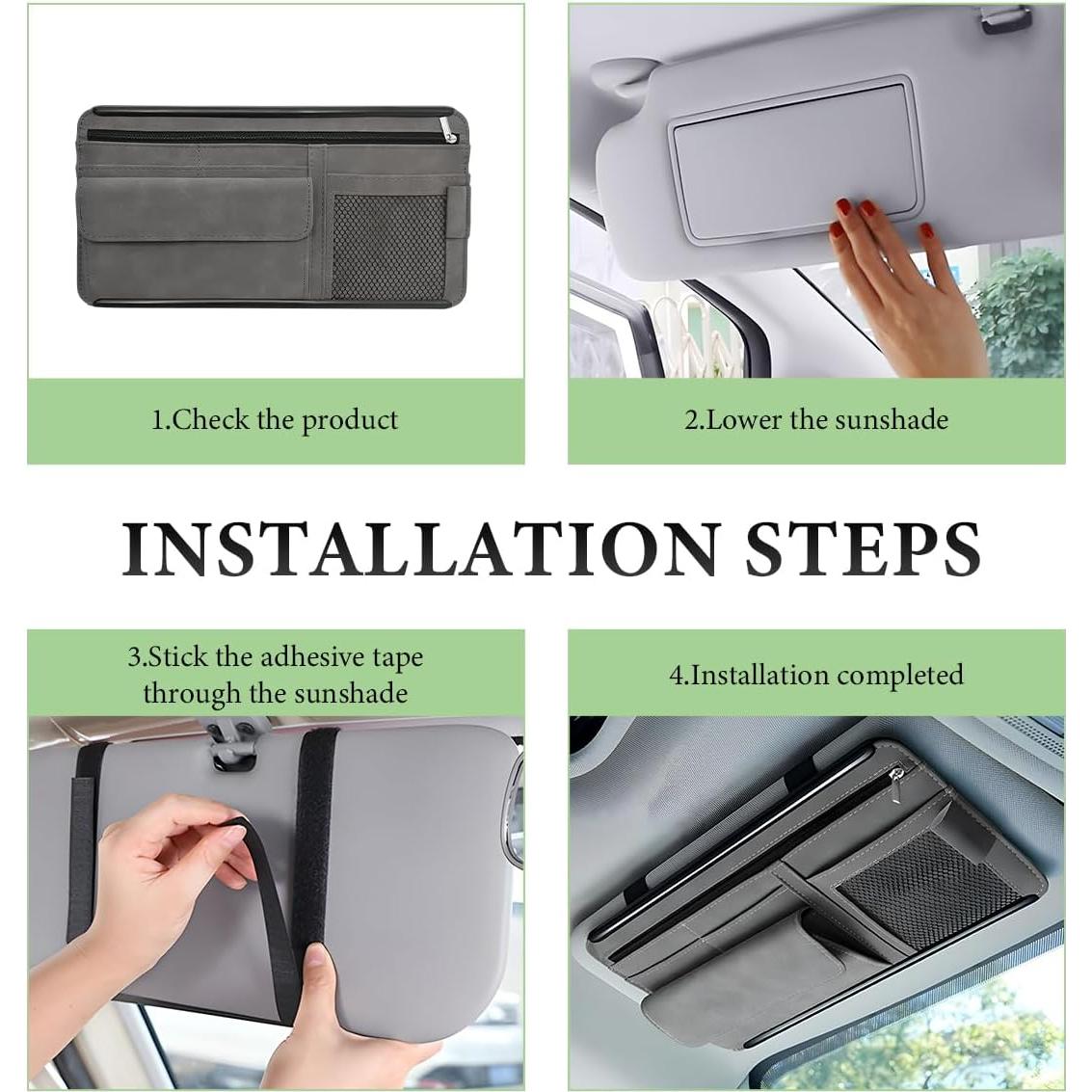 1.Check the product

2.Lower the sunshade

INSTALLATION STEPS

3.Stick the adhesive tape through the sunshade

4.Installation completed