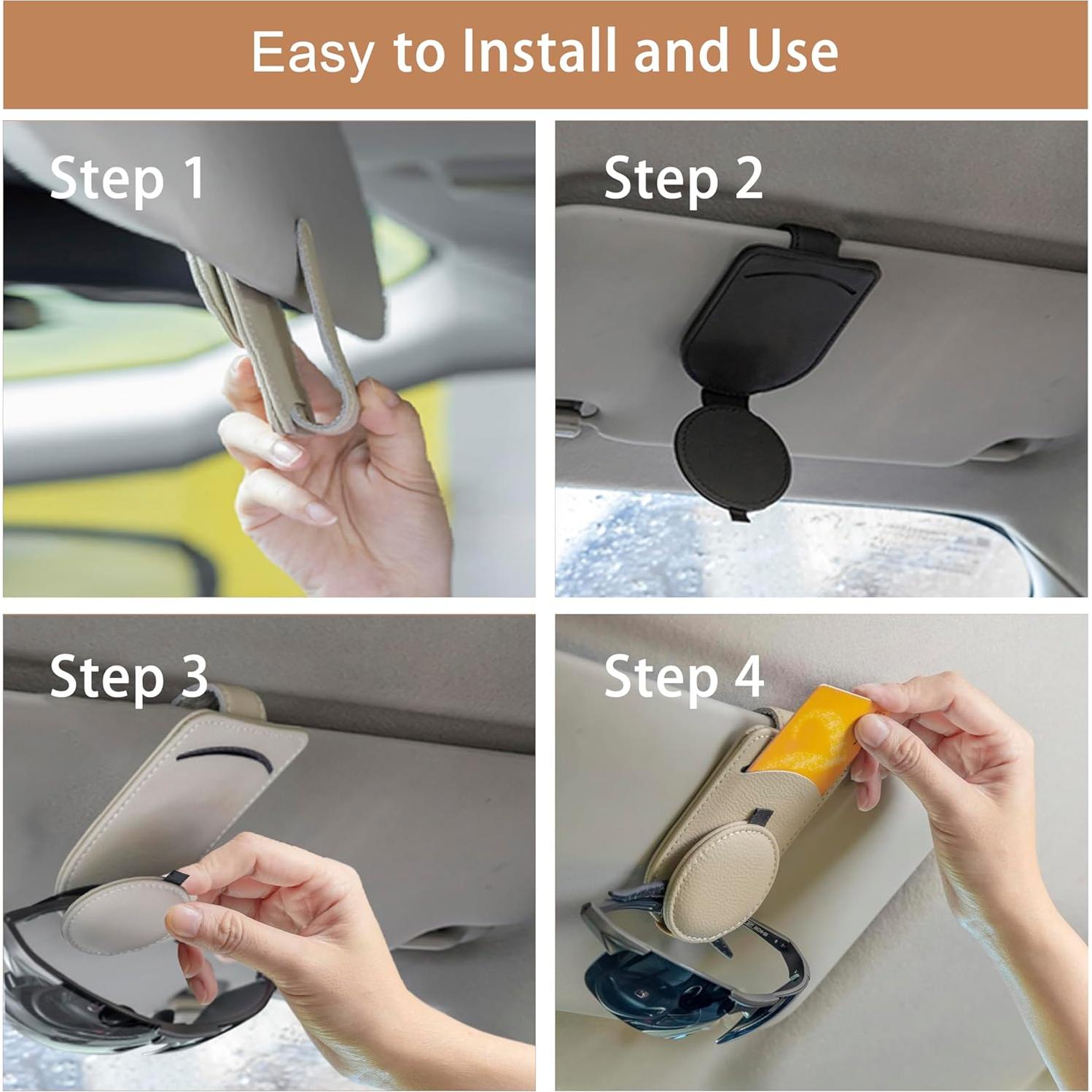 Easy to Install and Use

Step 1

Step 2

Step 3

Step 4