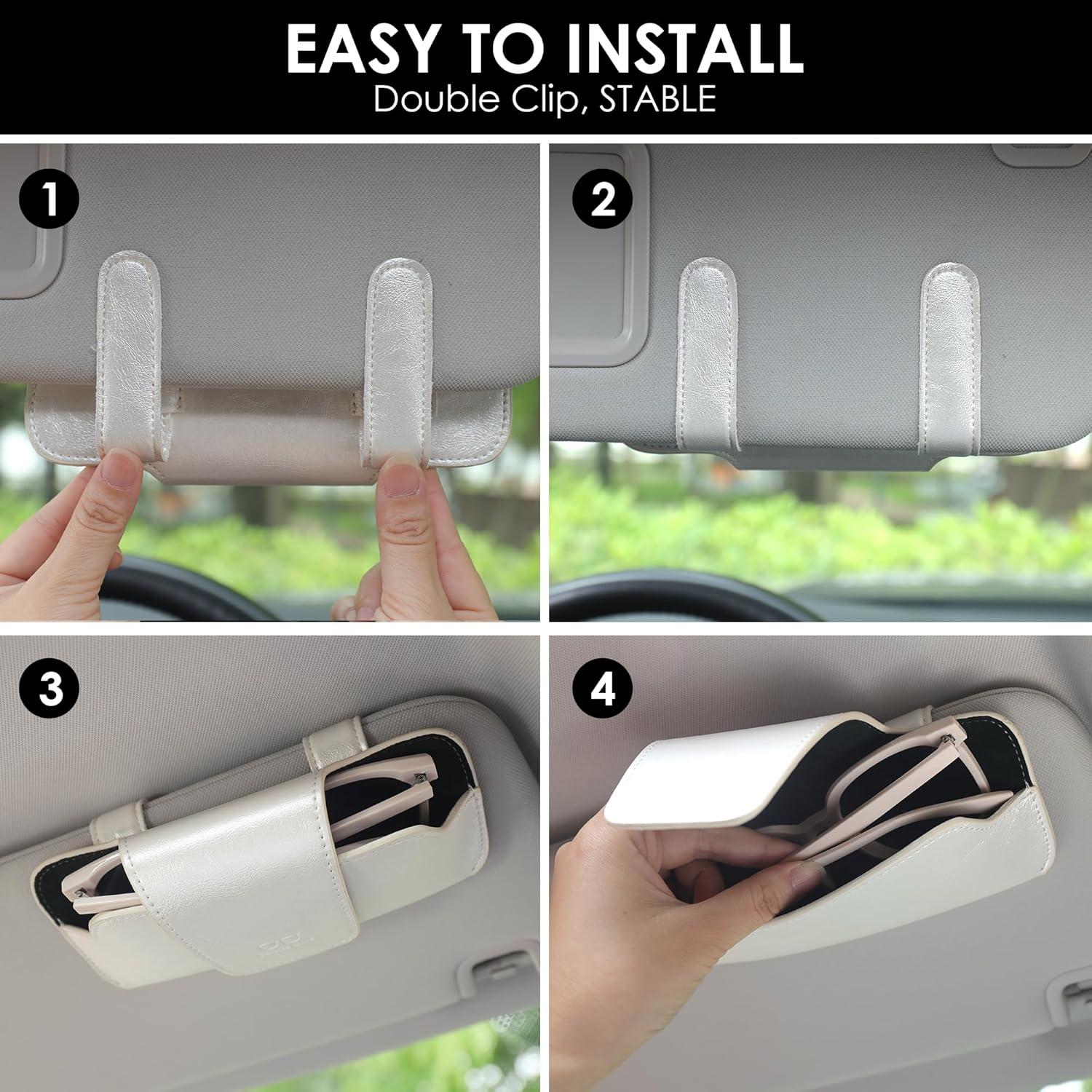 EASY TO INSTALL
Double Clip, STABLE

1

2

3

4