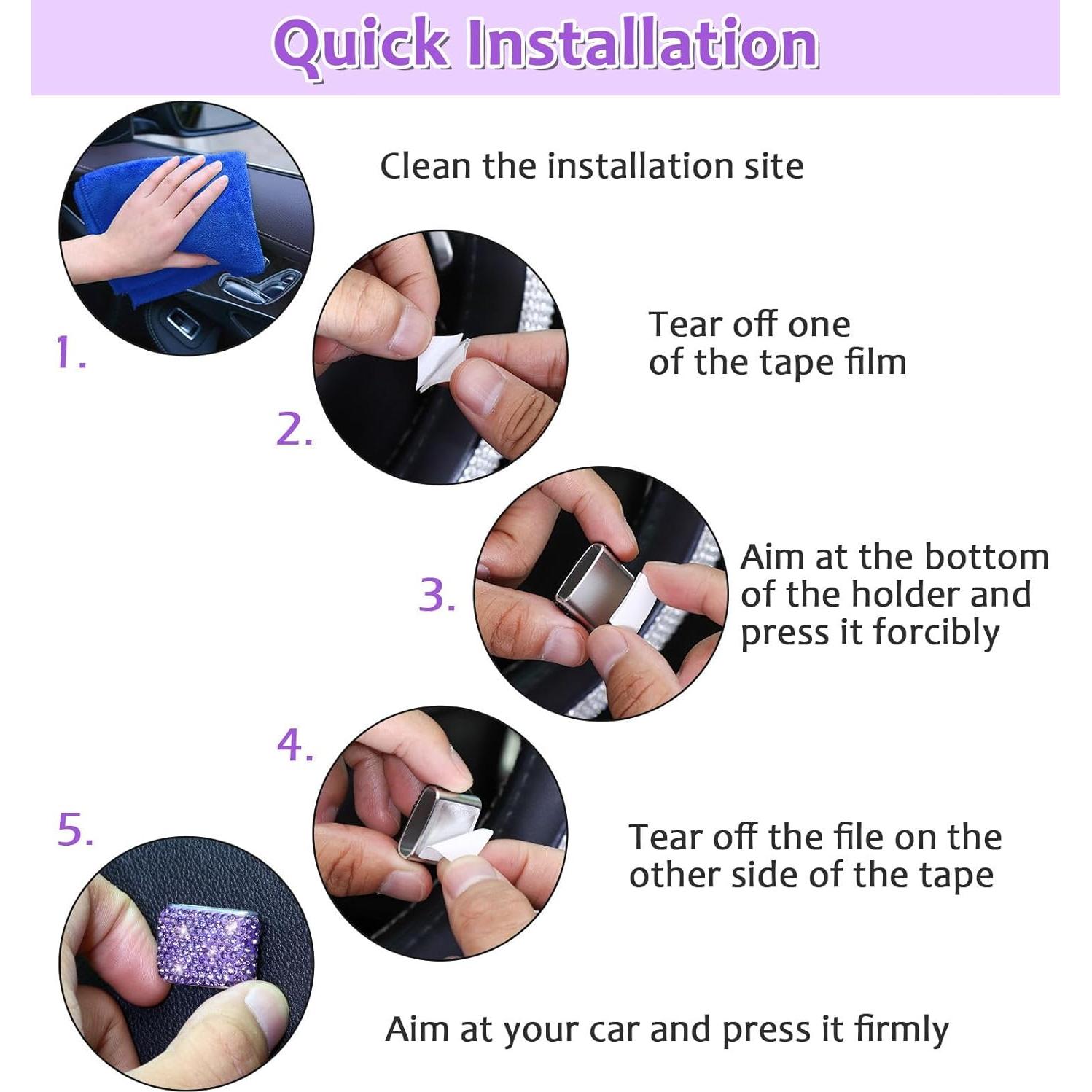 Quick Installation

1.

Clean the installation site

2.

Tear off one of the tape film

3.

Aim at the bottom of the holder and press it forcibly

4.

Tear off the file on the other side of the tape

5.

Aim at your car and press it firmly