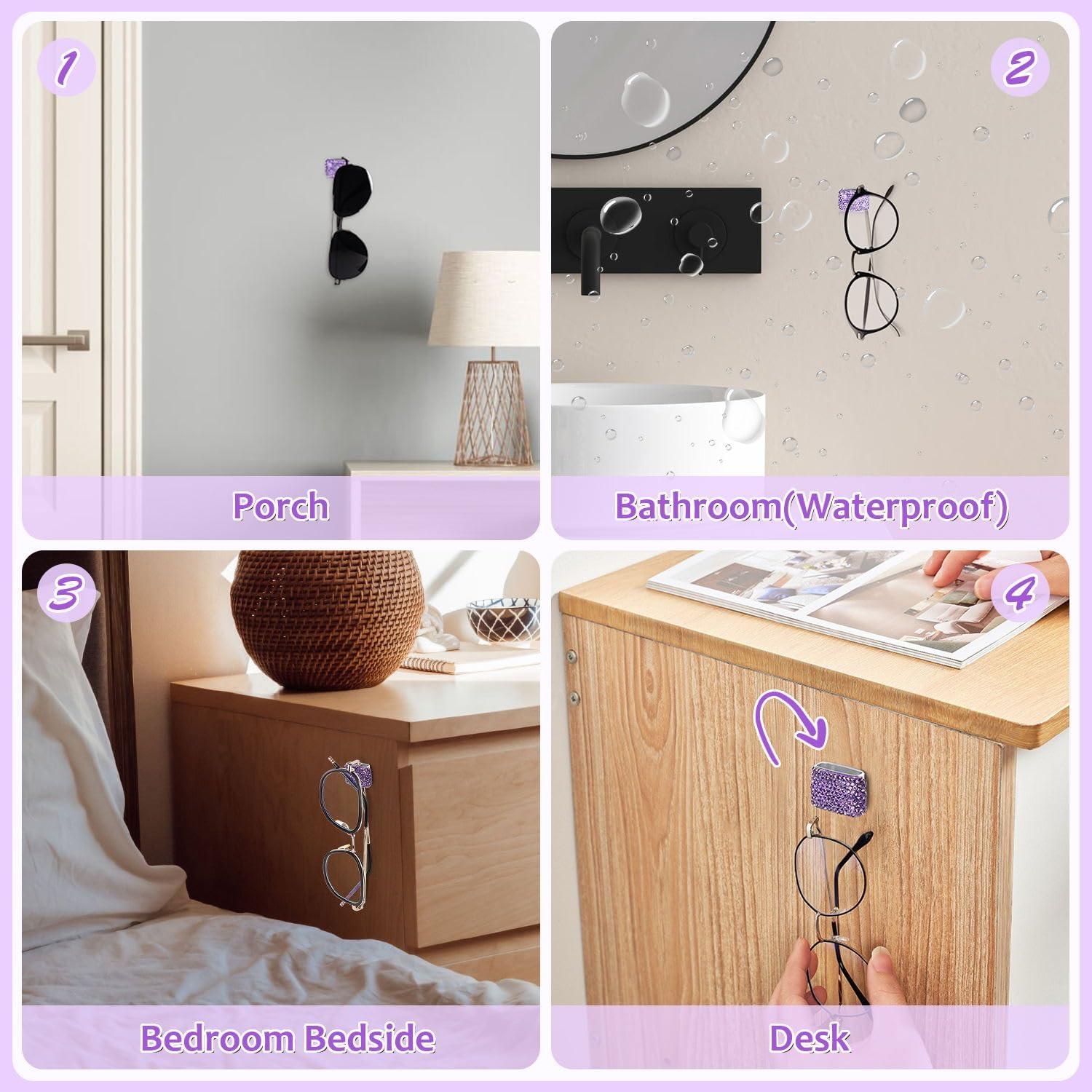 1
Porch

2
Bathroom(Waterproof)

3
Bedroom Bedside

4
Desk