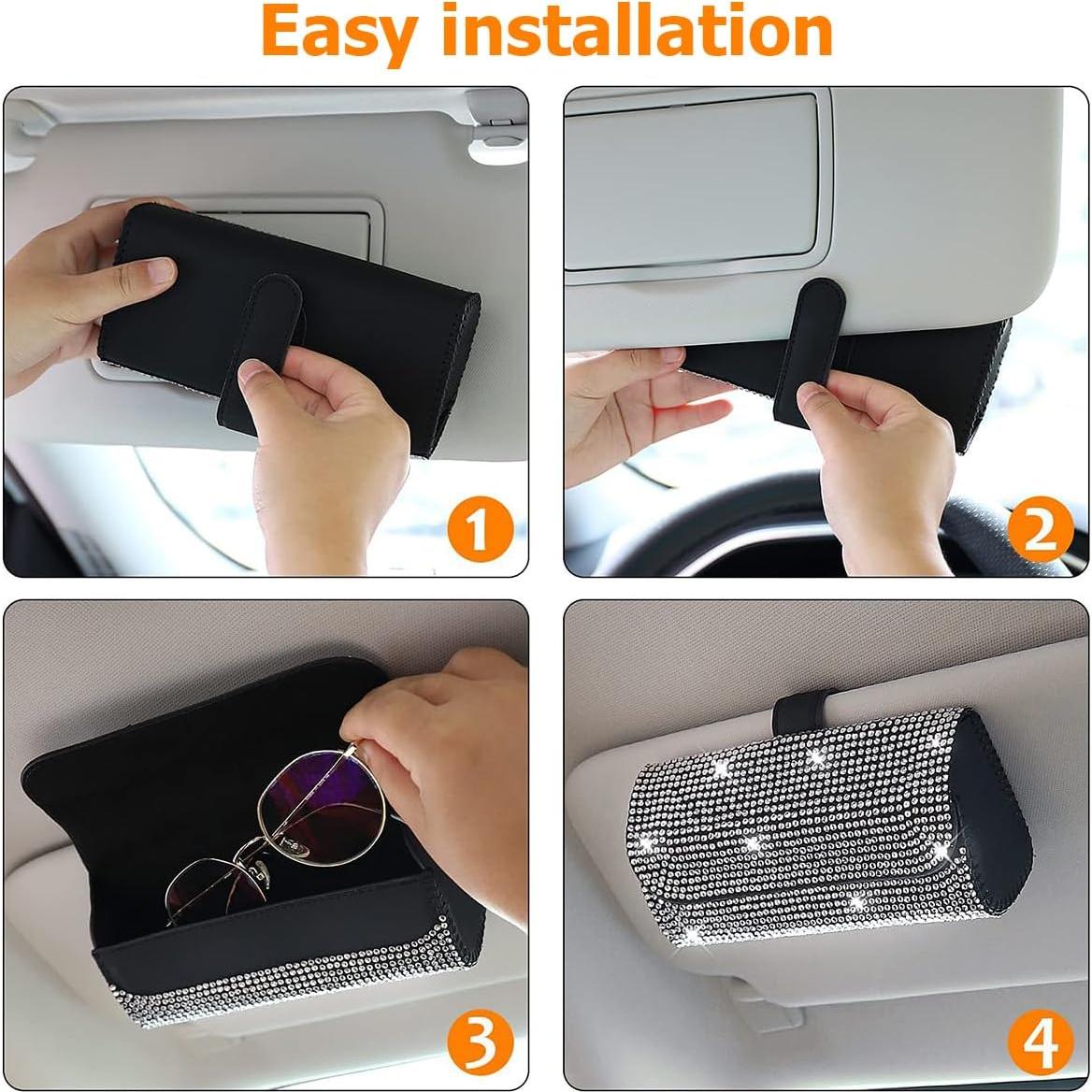 Easy installation

1

2

3

4