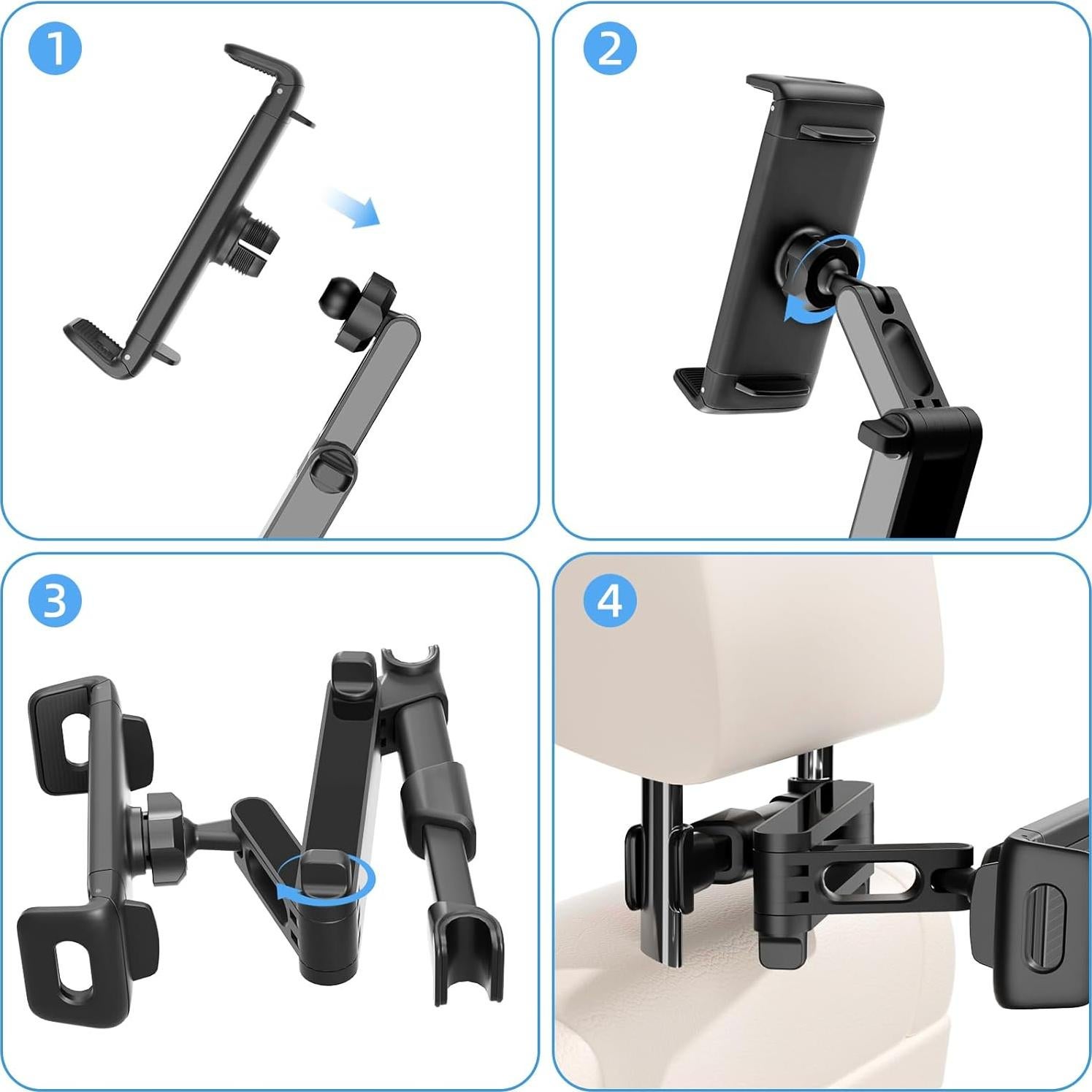 1

2

3

4