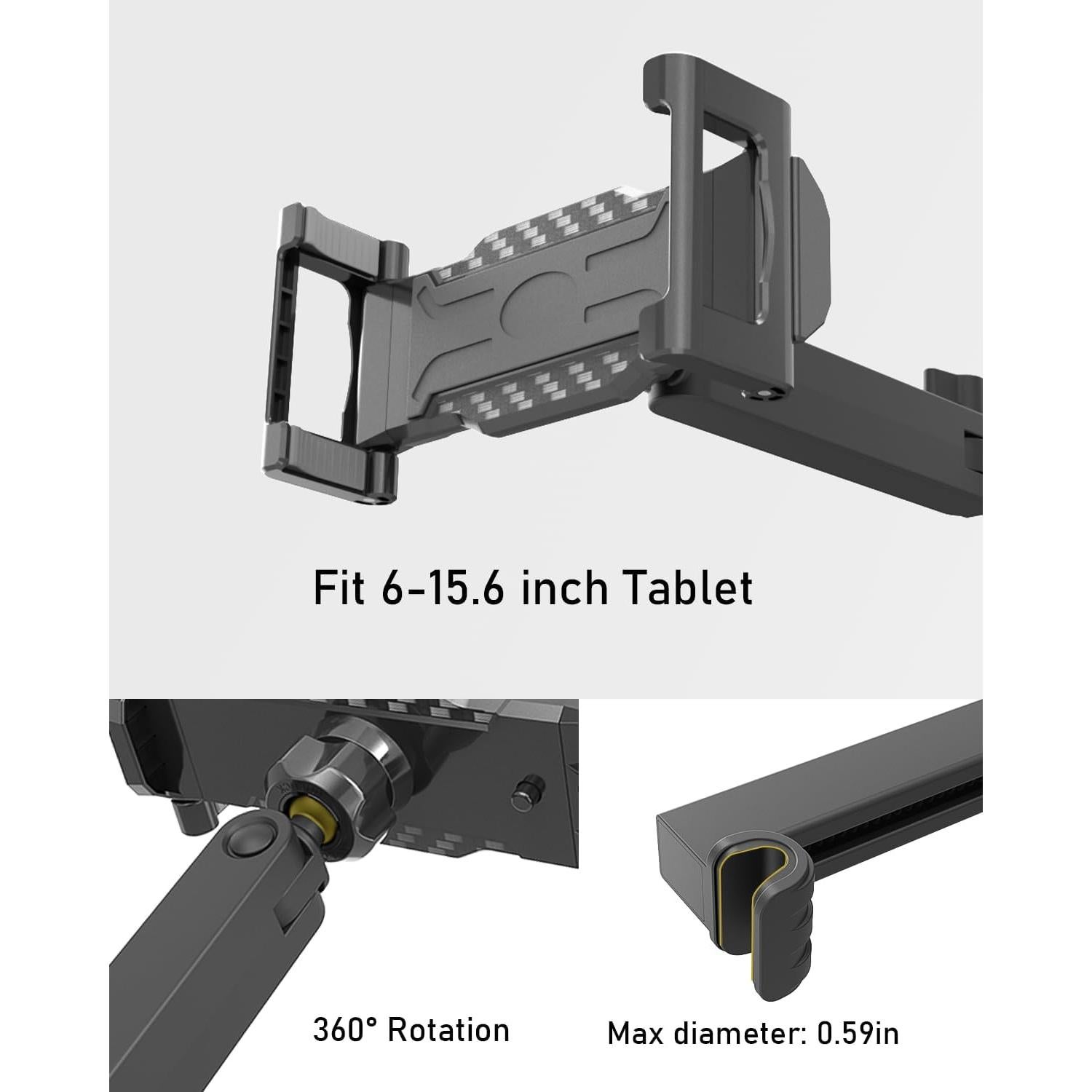 Fit 6-15.6 inch Tablet

360° Rotation

Max diameter: 0.59in