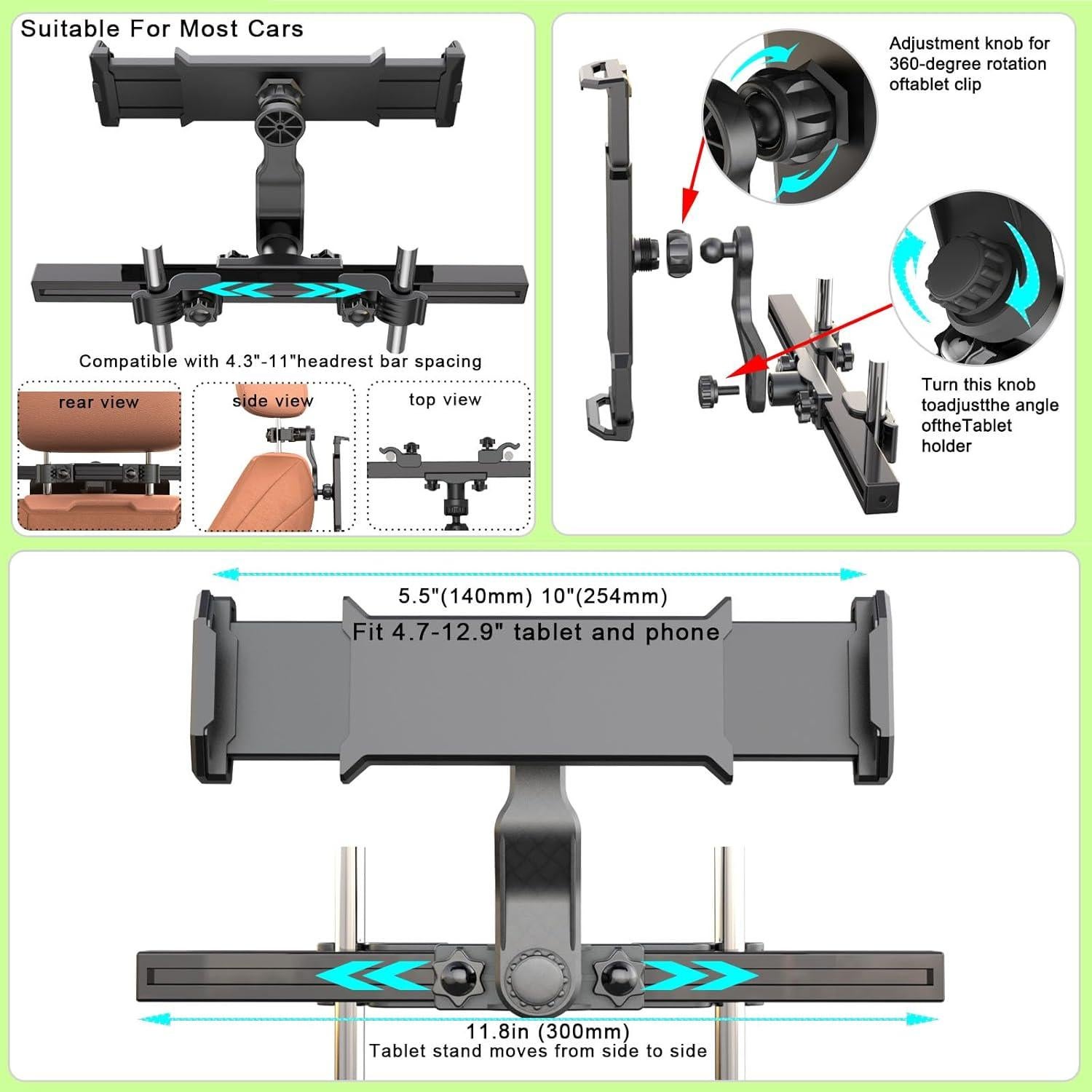 Suitable For Most Cars

Compatible with 4.3"-11"headrest bar spacing

rear view

side view

top view

Adjustment knob for 360-degree rotation oftablet clip

Turn this knob toadjustthe angle oftheTablet holder

5.5"(140mm) 10"(254mm)

Fit 4.7-12.9" tablet and phone

11.8in (300mm)

Tablet stand moves from side to side