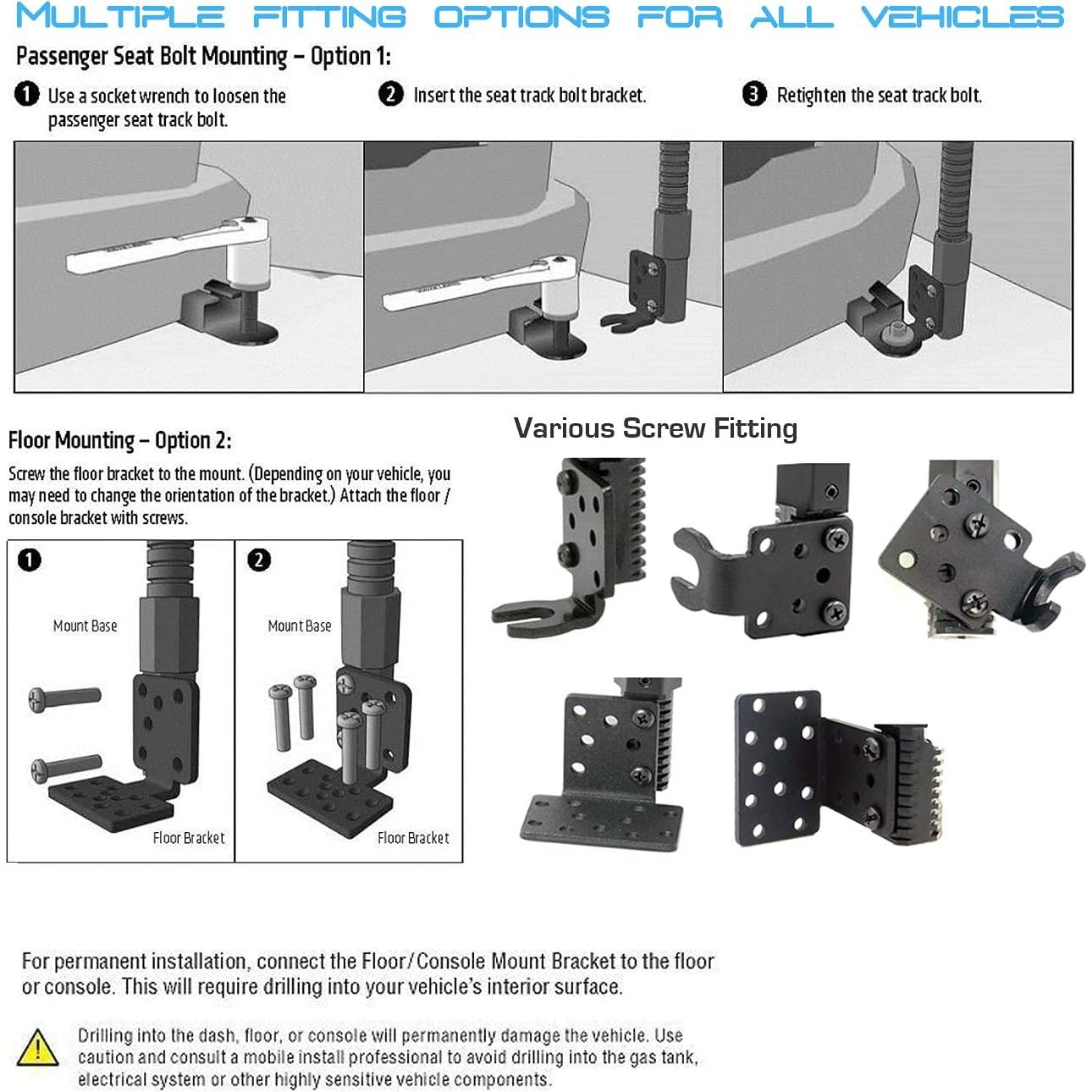 MULTIPLE FITTING OPTIONS FOR ALL VEHICLES

Passenger Seat Bolt Mounting – Option 1:

1 Use a socket wrench to loosen the passenger seat track bolt.

2 Insert the seat track bolt bracket.

3 Retighten the seat track bolt.

Floor Mounting – Option 2:

Screw the floor bracket to the mount. (Depending on your vehicle, you may need to change the orientation of the bracket.) Attach the floor / console bracket with screws.

1

Mount Base

Floor Bracket

2

Mount Base

Floor Bracket

Various Screw Fitting

For permanent installation, connect the Floor/Console Mount Bracket to the floor or console. This will require drilling into your vehicle's interior surface.

Drilling into the dash, floor, or console will permanently damage the vehicle. Use caution and consult a mobile install professional to avoid drilling into the gas tank, electrical system or other highly sensitive vehicle components.