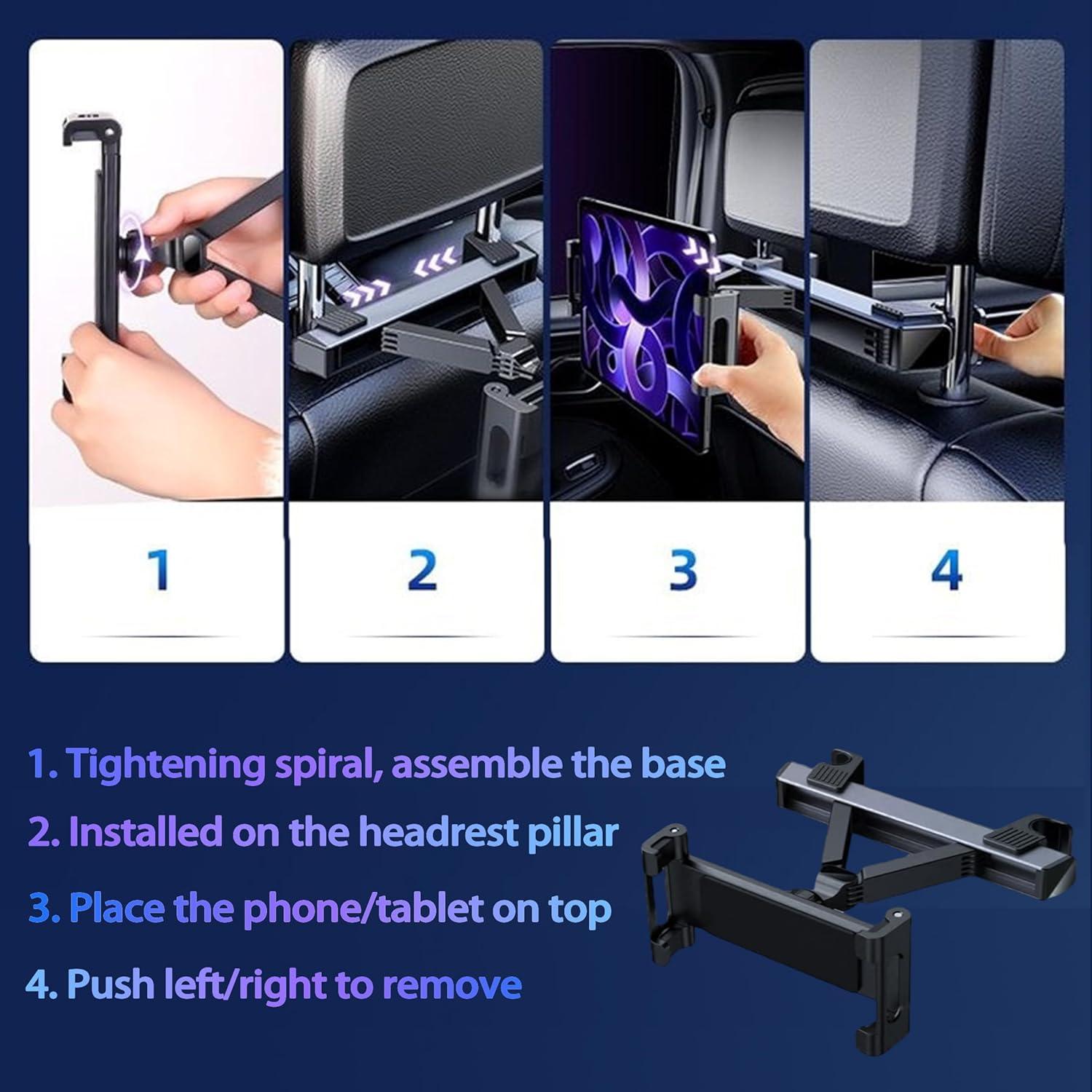 1

2

3

4

1. Tightening spiral, assemble the base
2. Installed on the headrest pillar
3. Place the phone/tablet on top
4. Push left/right to remove