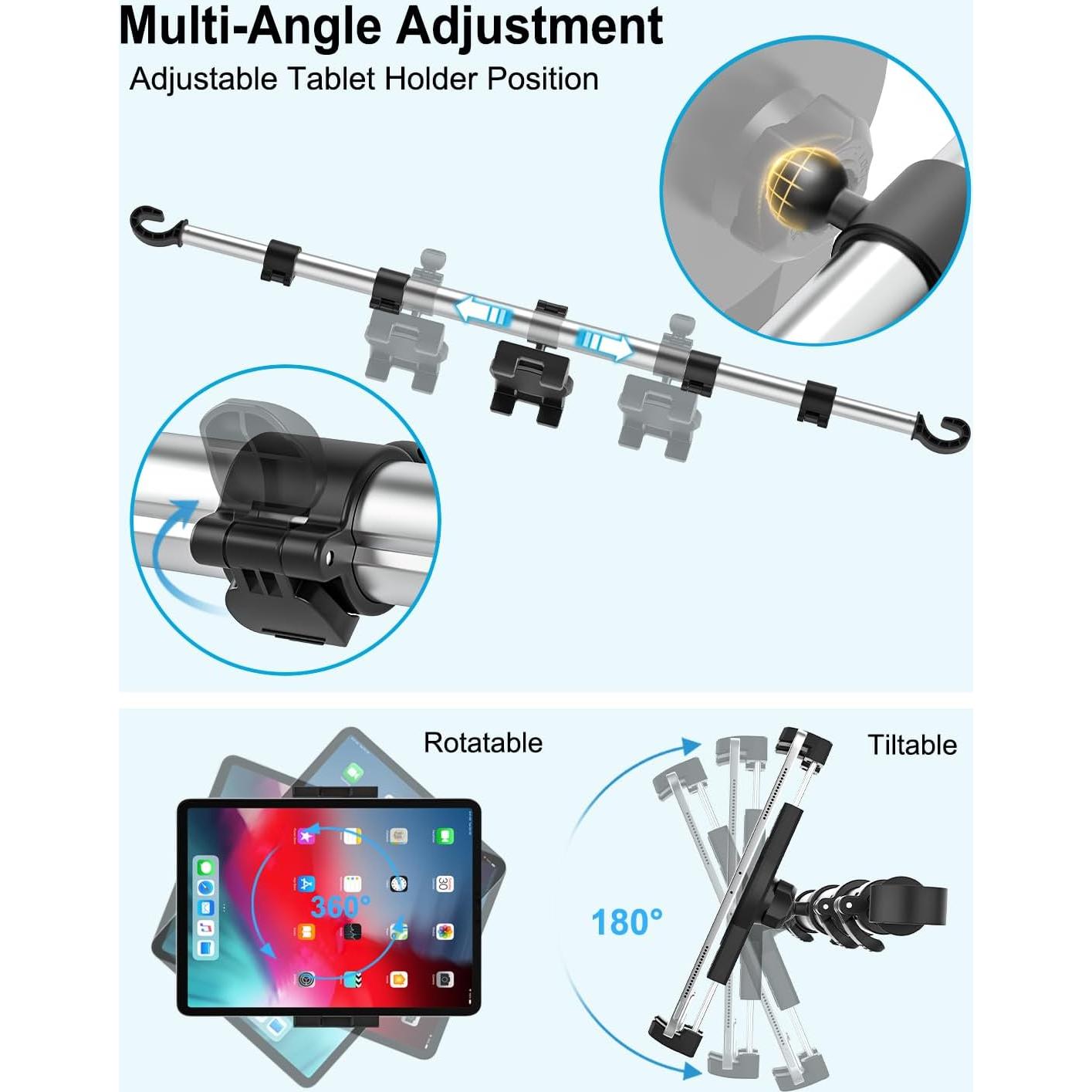 Multi-Angle Adjustment
Adjustable Tablet Holder Position

Rotatable

360°

Tiltable

180°