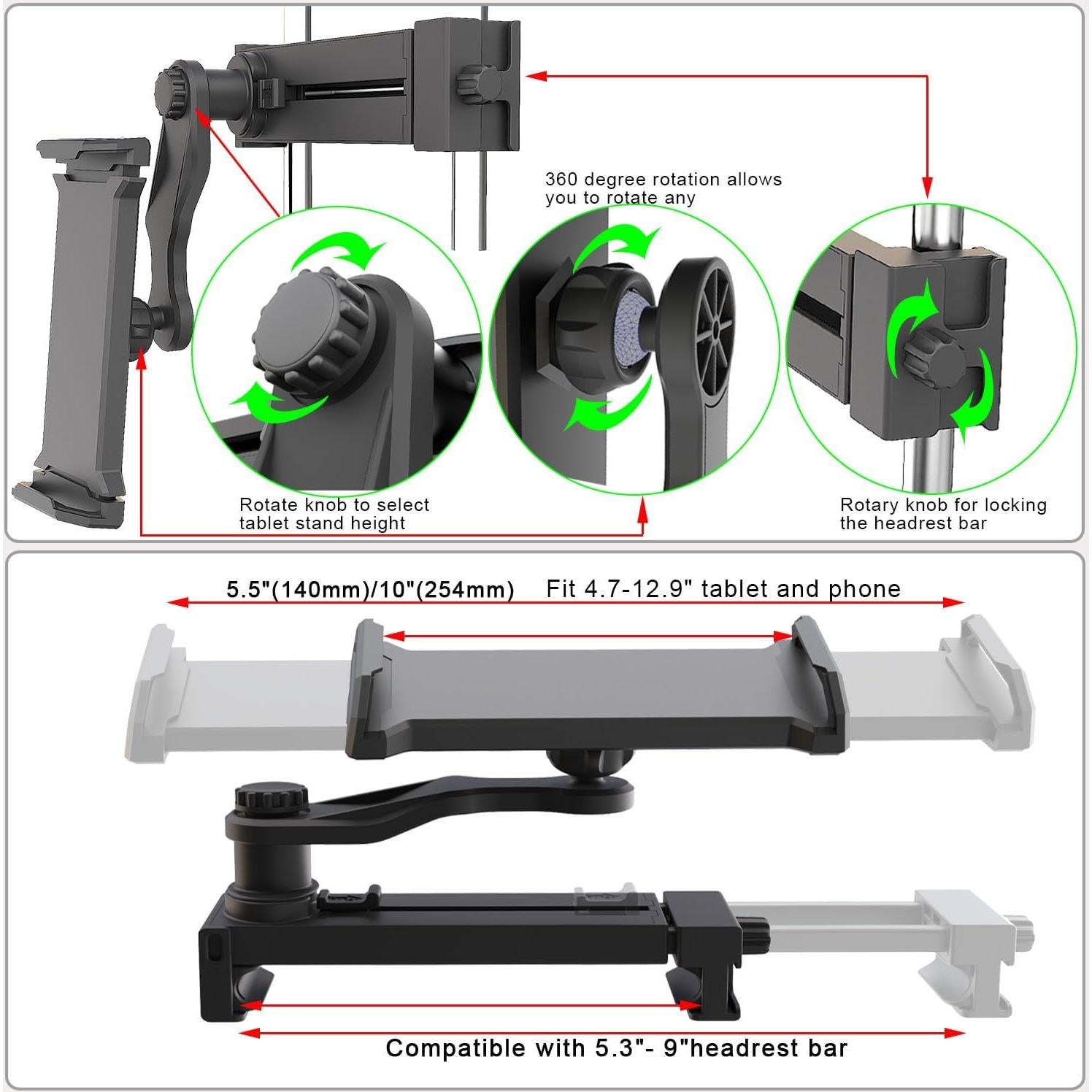 360 degree rotation allows you to rotate any

Rotate knob to select tablet stand height

Rotary knob for locking the headrest bar

5.5"(140mm)/10"(254mm) Fit 4.7-12.9" tablet and phone

Compatible with 5.3"- 9"headrest bar