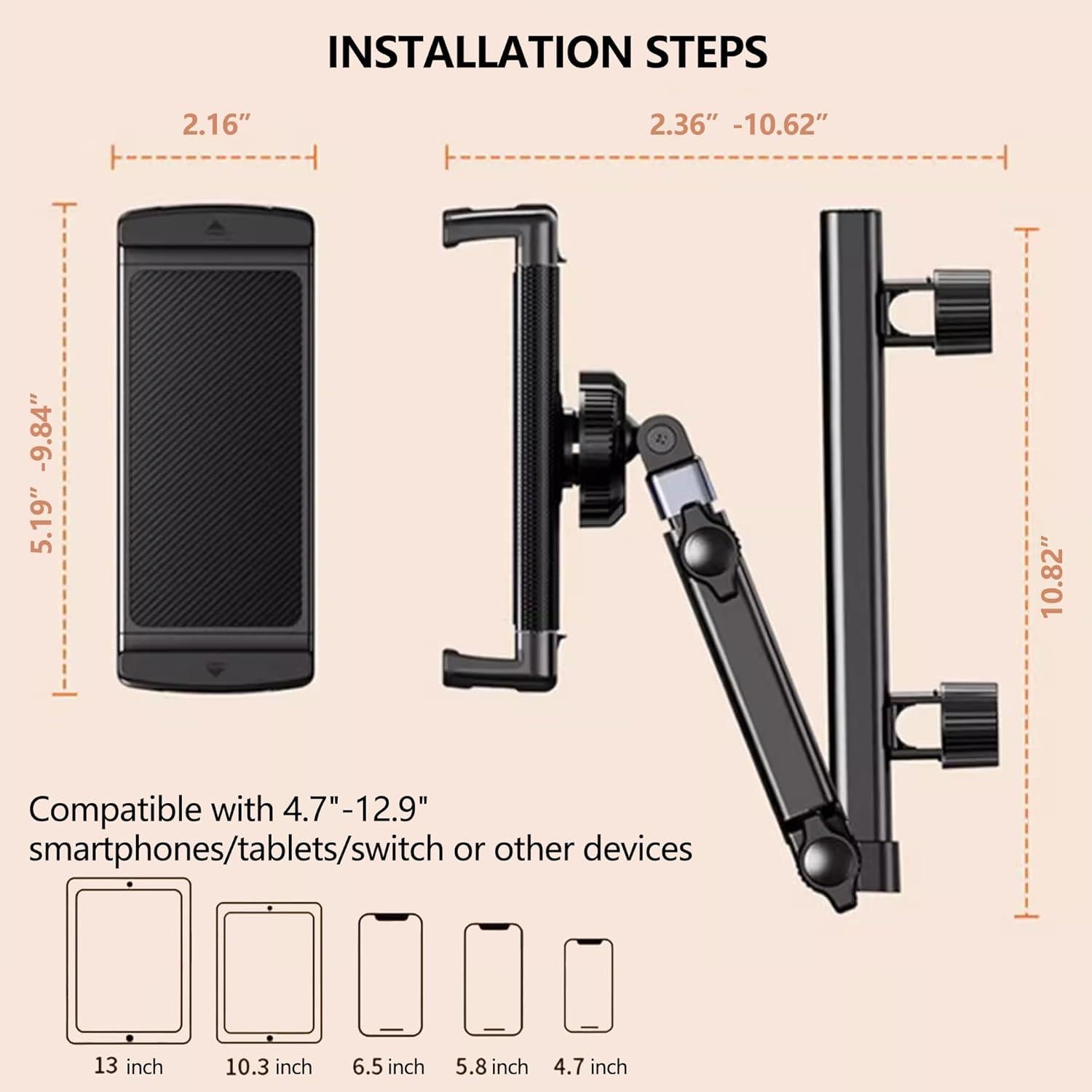 INSTALLATION STEPS

2.16”

2.36” -10.62”

5.19” -9.84”

10.82”

Compatible with 4.7"-12.9" smartphones/tablets/switch or other devices

13 inch

10.3 inch

6.5 inch

5.8 inch

4.7 inch