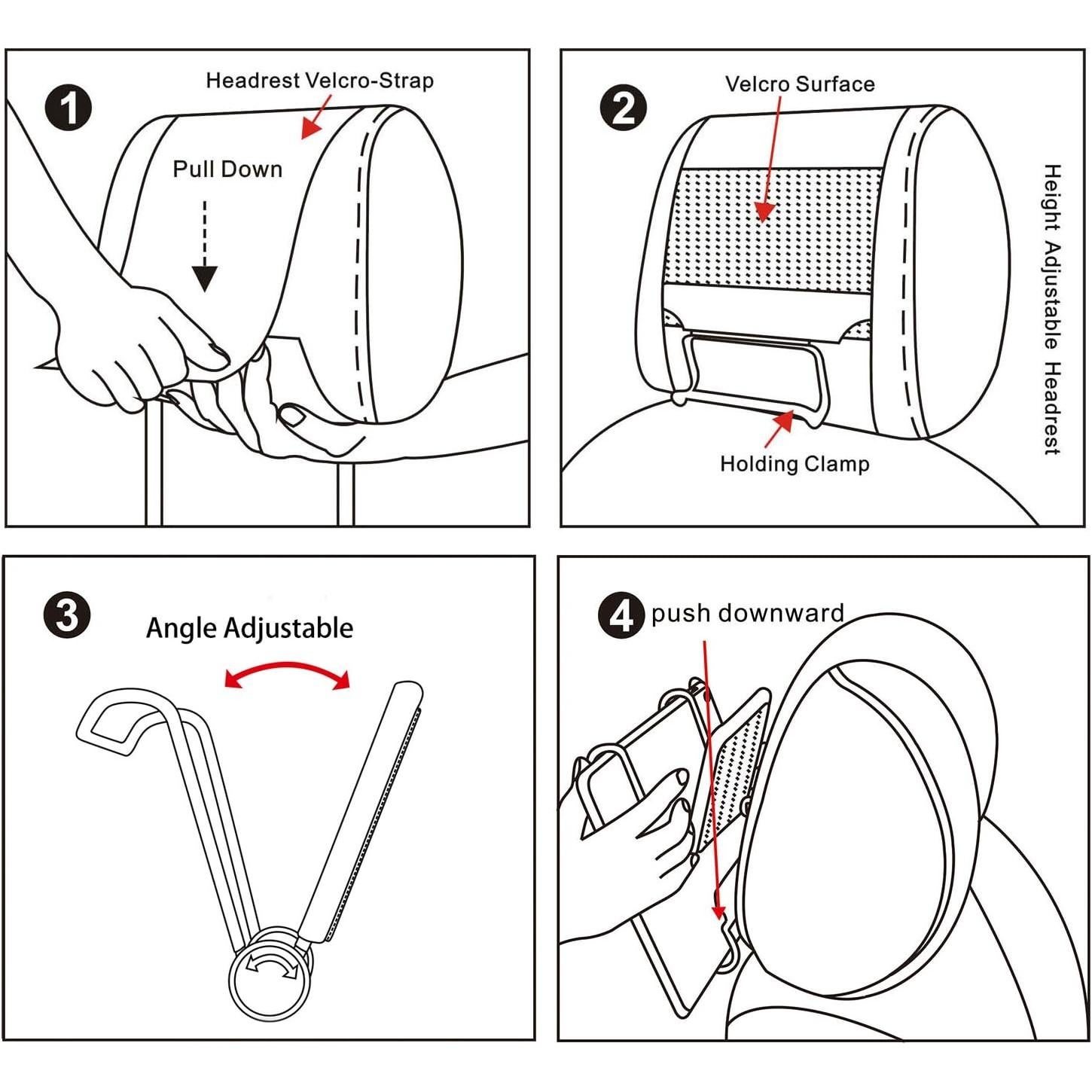 1
Headrest Velcro-Strap
Pull Down

2
Velcro Surface
Holding Clamp
Height Adjustable Headrest

3
Angle Adjustable

4 push downward