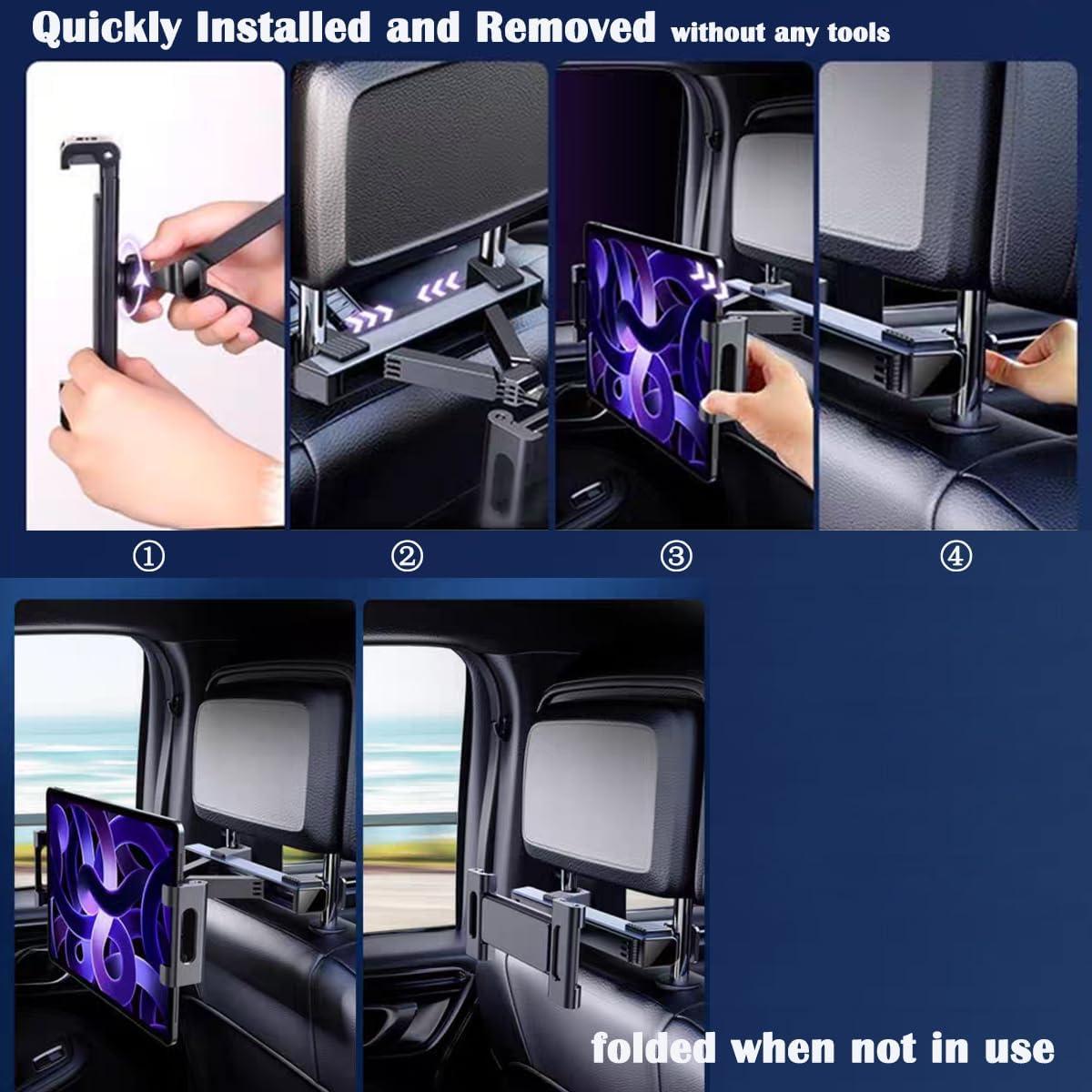 Quickly Installed and Removed without any tools

①

②

③

④

folded when not in use