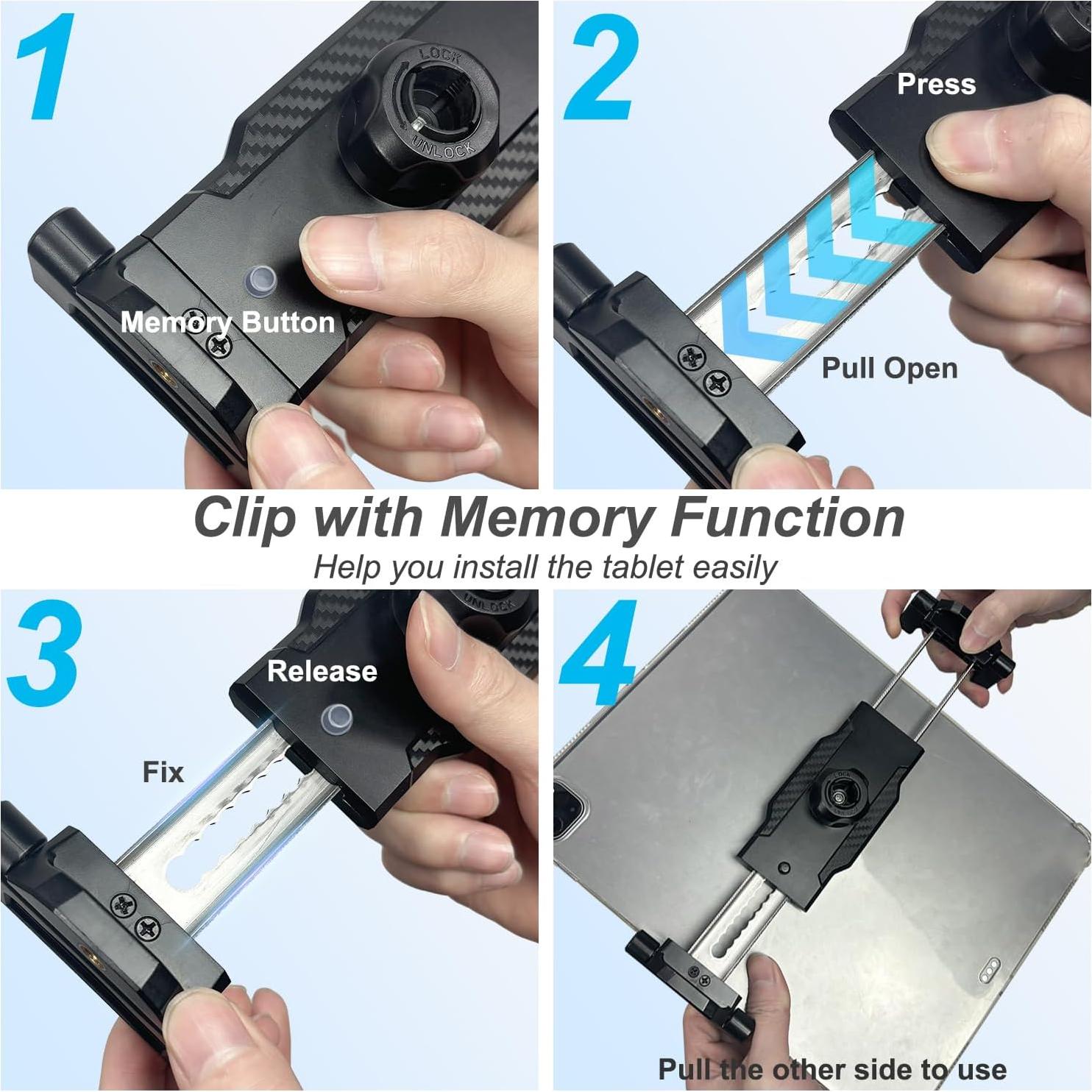 1

LOCK

UNLOCK

Memory Button

2

Press

Pull Open

Clip with Memory Function

Help you install the tablet easily

3

UNLOCK

Release

Fix

4

LOCK

Pull the other side to use