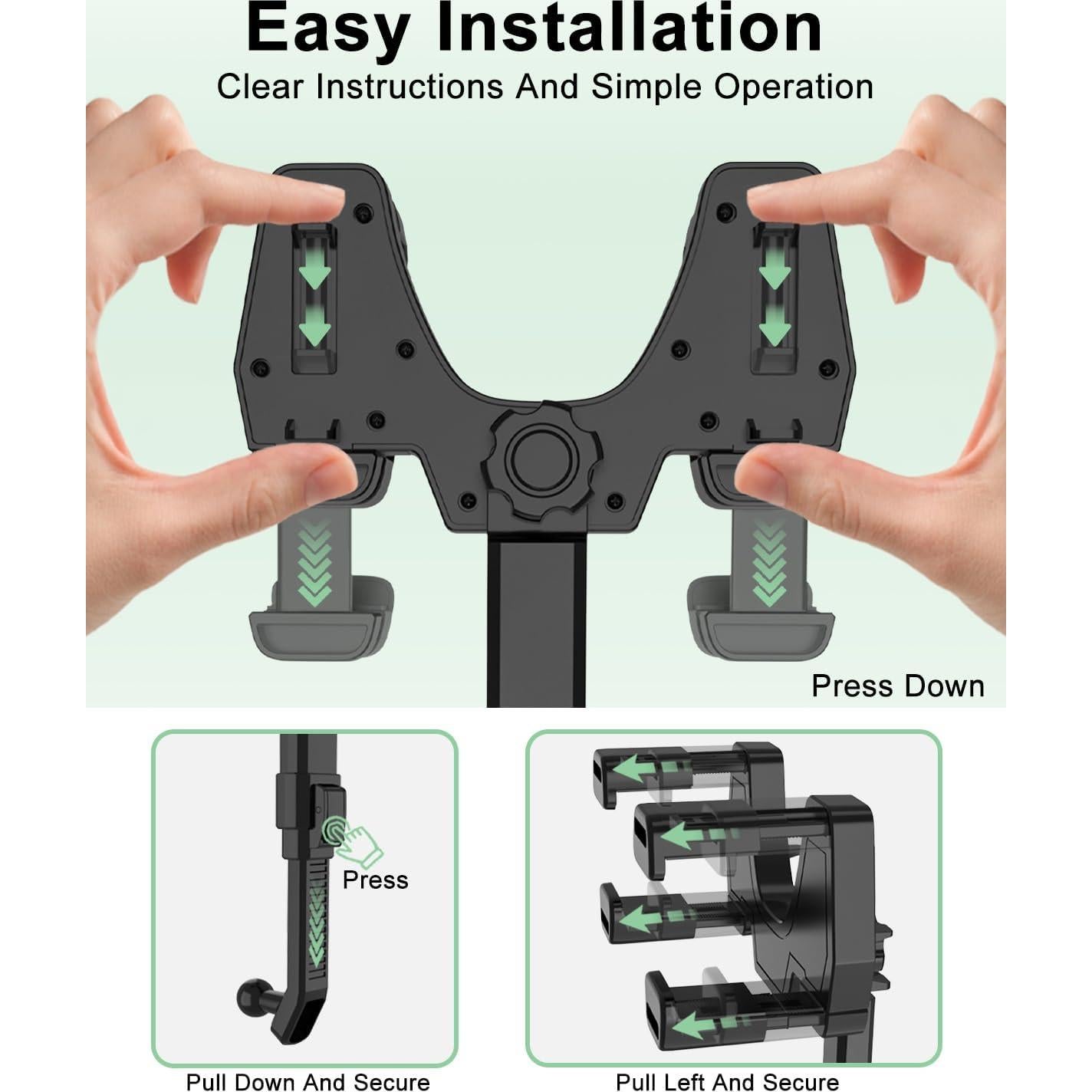 Easy Installation

Clear Instructions And Simple Operation

Press Down

Press

Pull Down And Secure

Pull Left And Secure