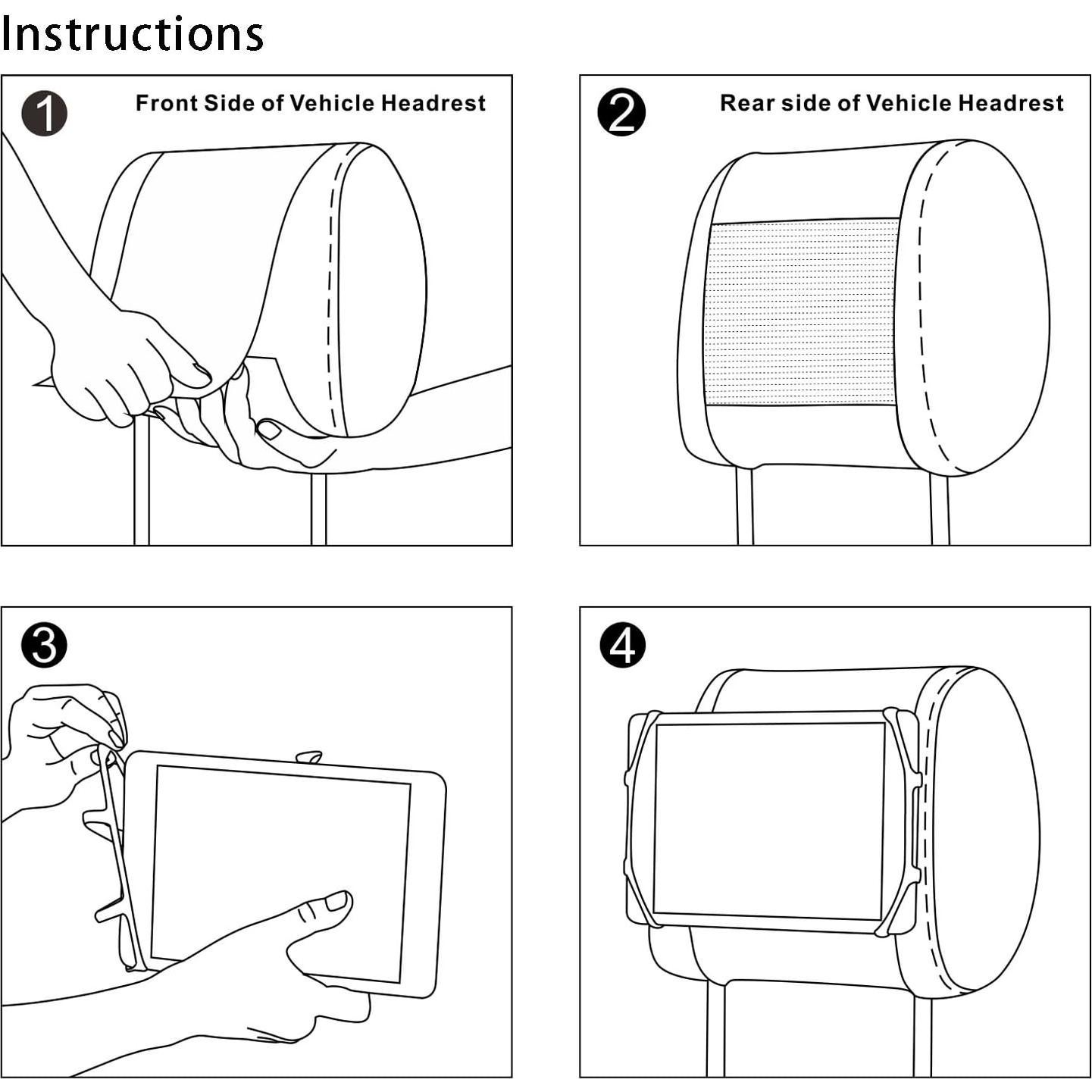 Instructions

1 Front Side of Vehicle Headrest

2 Rear side of Vehicle Headrest

3

4