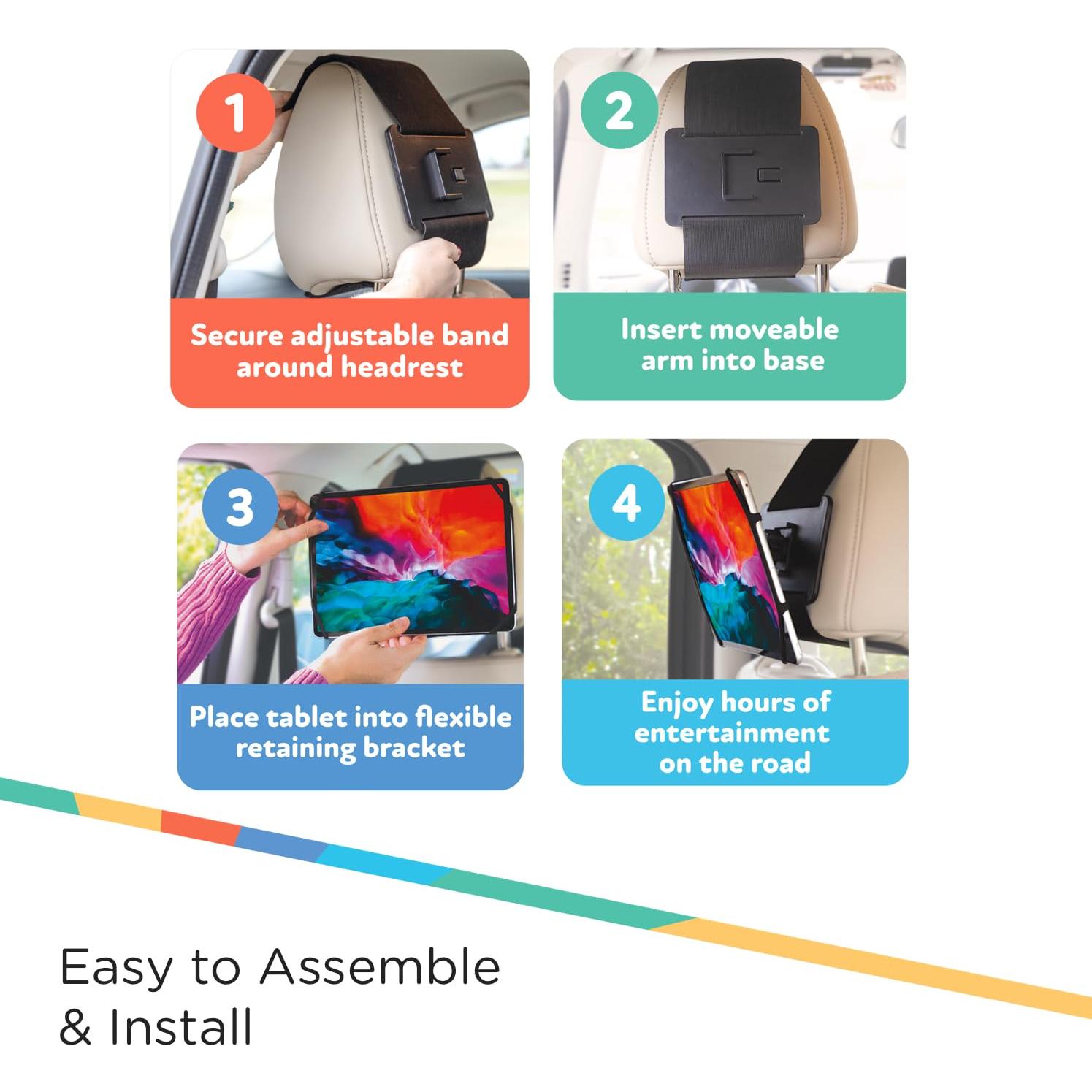 1

Secure adjustable band around headrest

2

Insert moveable arm into base

3

Place tablet into flexible retaining bracket

4

Enjoy hours of entertainment on the road

Easy to Assemble & Install