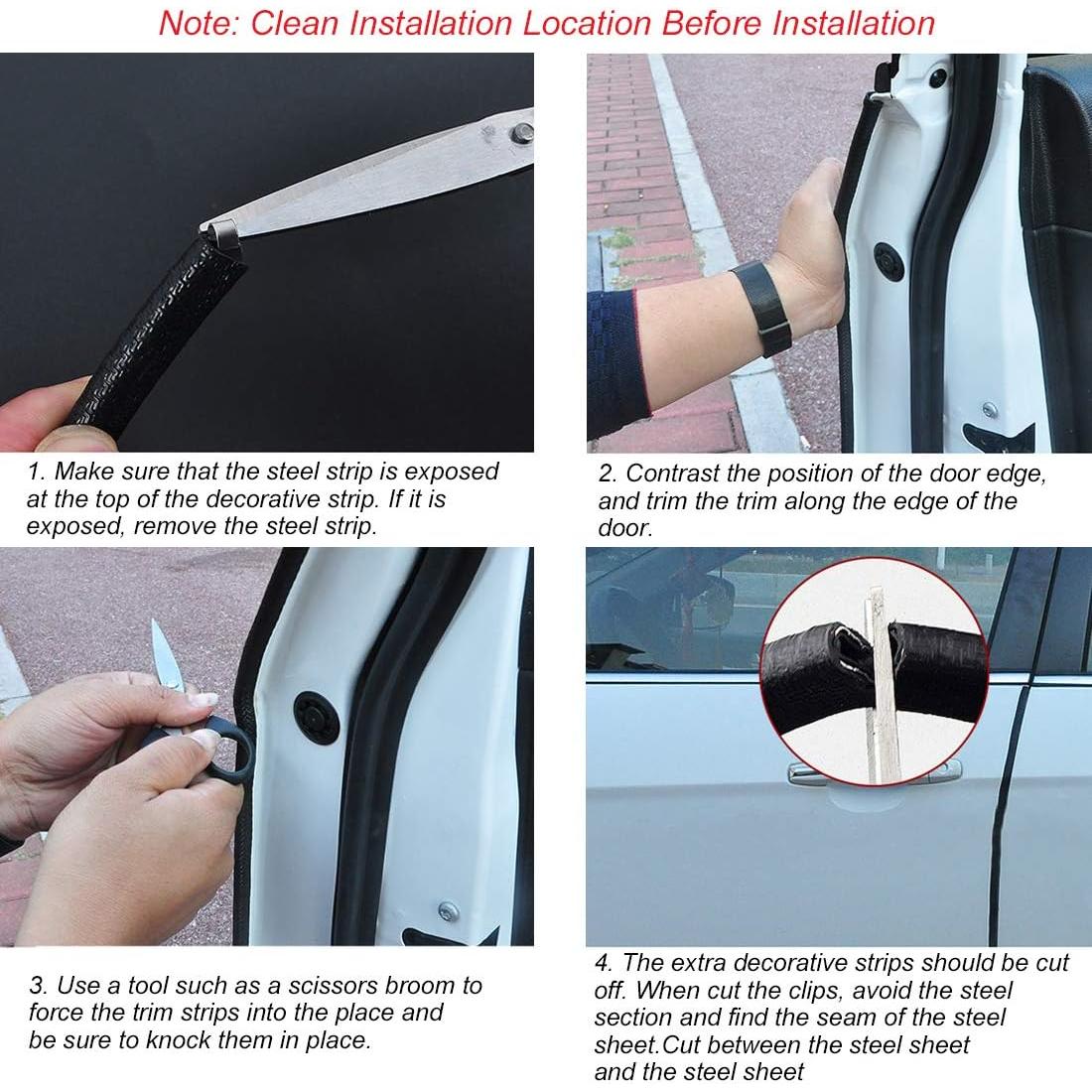 Note: Clean Installation Location Before Installation

1. Make sure that the steel strip is exposed at the top of the decorative strip. If it is exposed, remove the steel strip.

2. Contrast the position of the door edge, and trim the trim along the edge of the door.

3. Use a tool such as a scissors broom to force the trim strips into the place and be sure to knock them in place.

4. The extra decorative strips should be cut off. When cut the clips, avoid the steel section and find the seam of the steel sheet.Cut between the steel sheet and the steel sheet