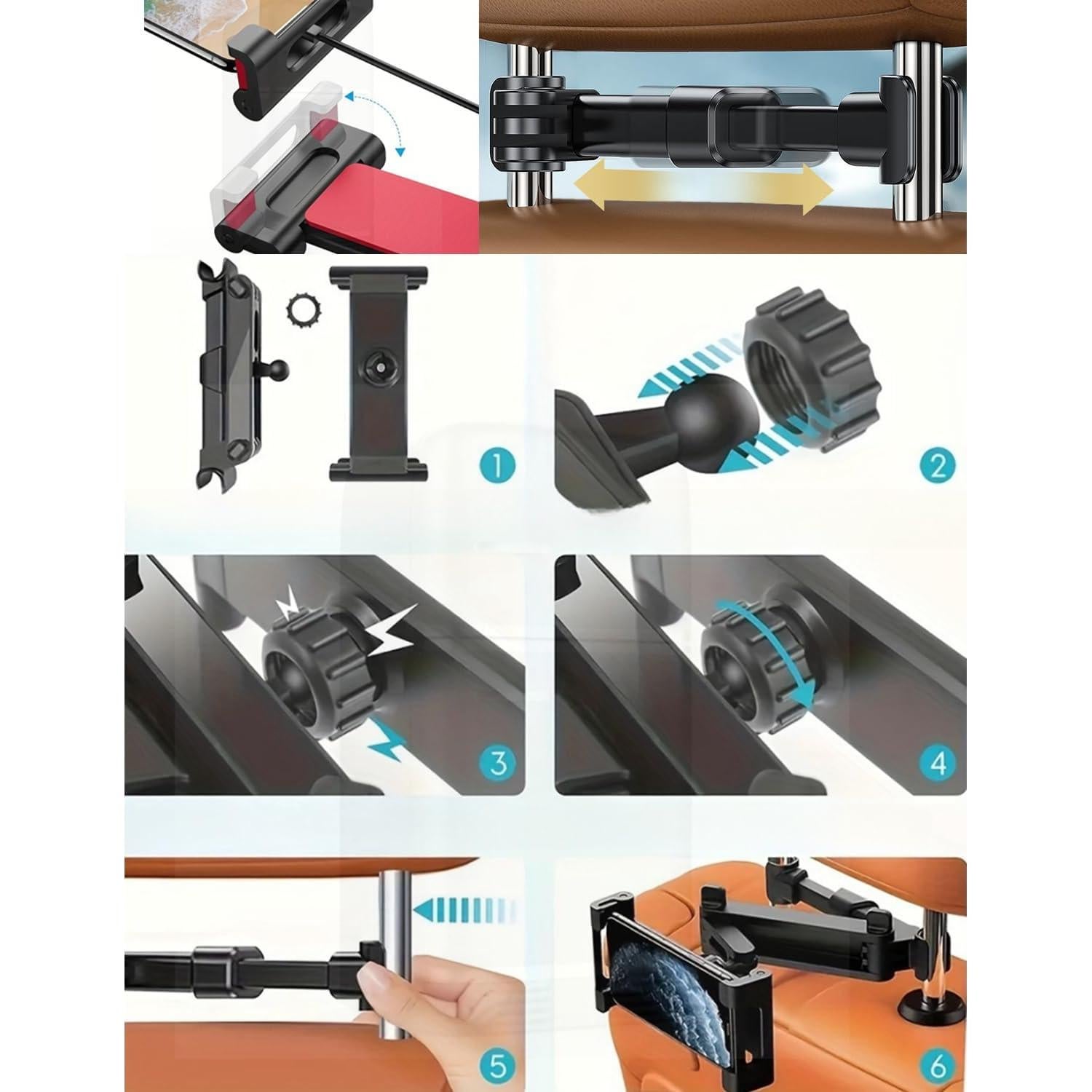 1

2

3

4

5

6