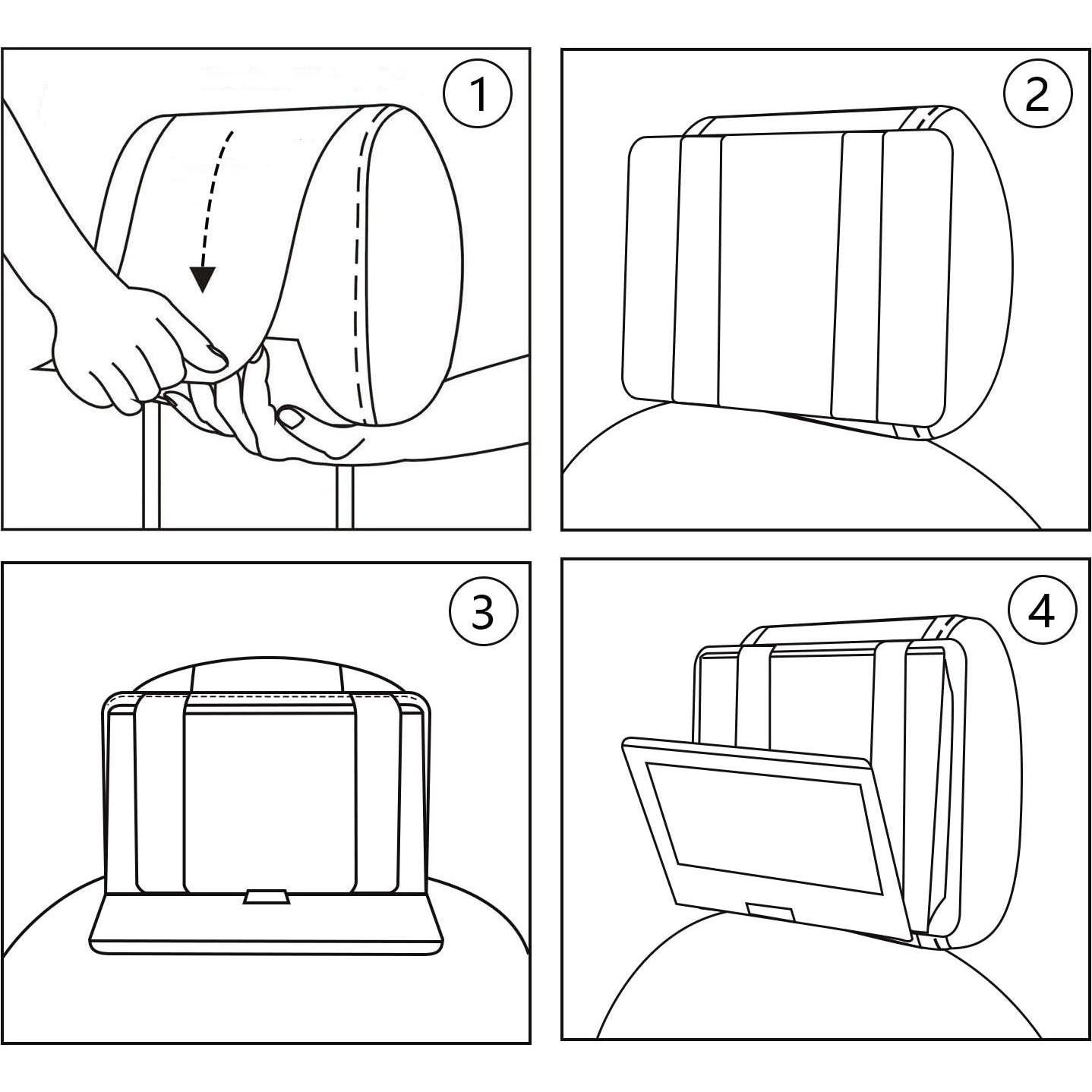 1

2

3

4