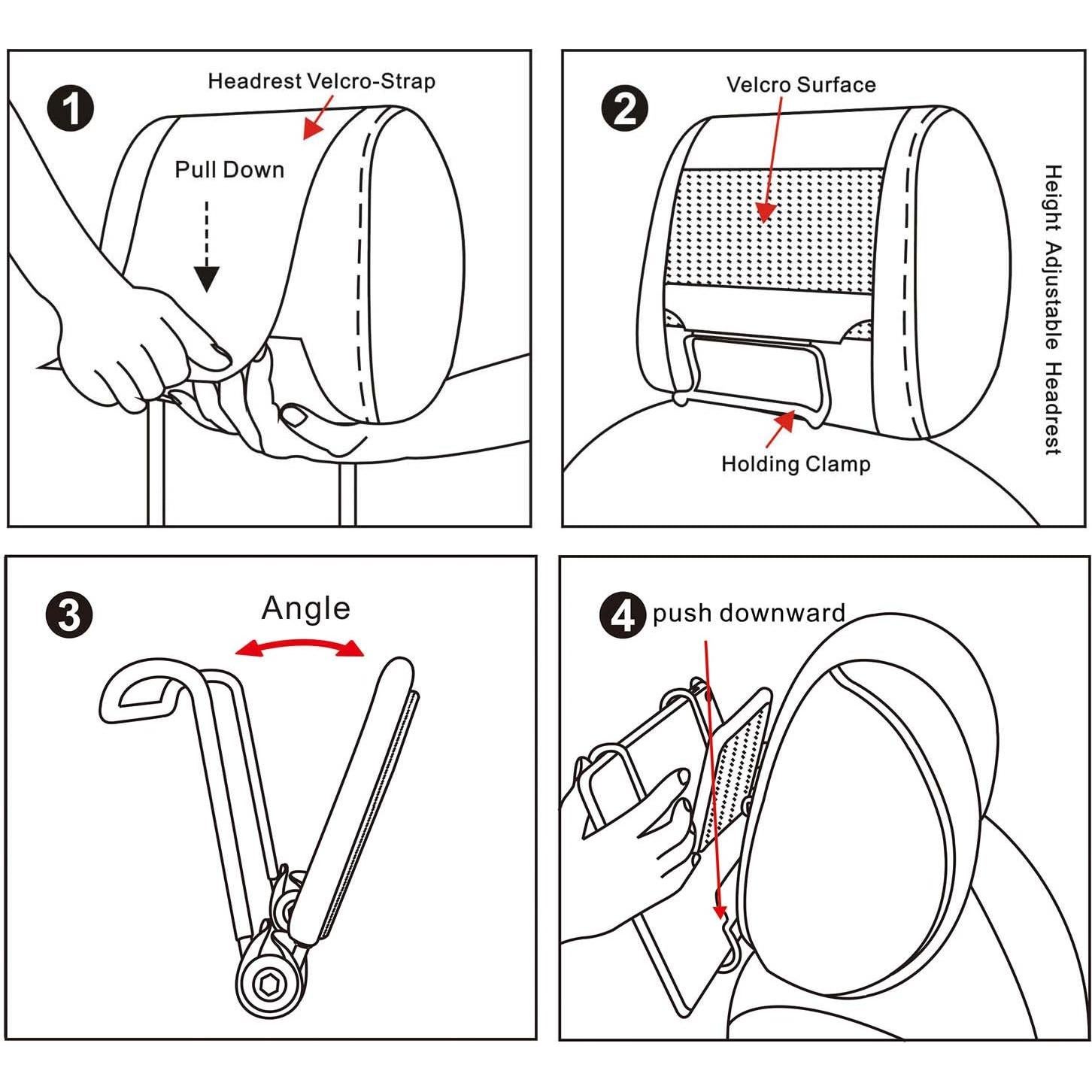 1
Headrest Velcro-Strap
Pull Down

2
Velcro Surface
Holding Clamp
Height Adjustable Headrest

3
Angle

4
push downward