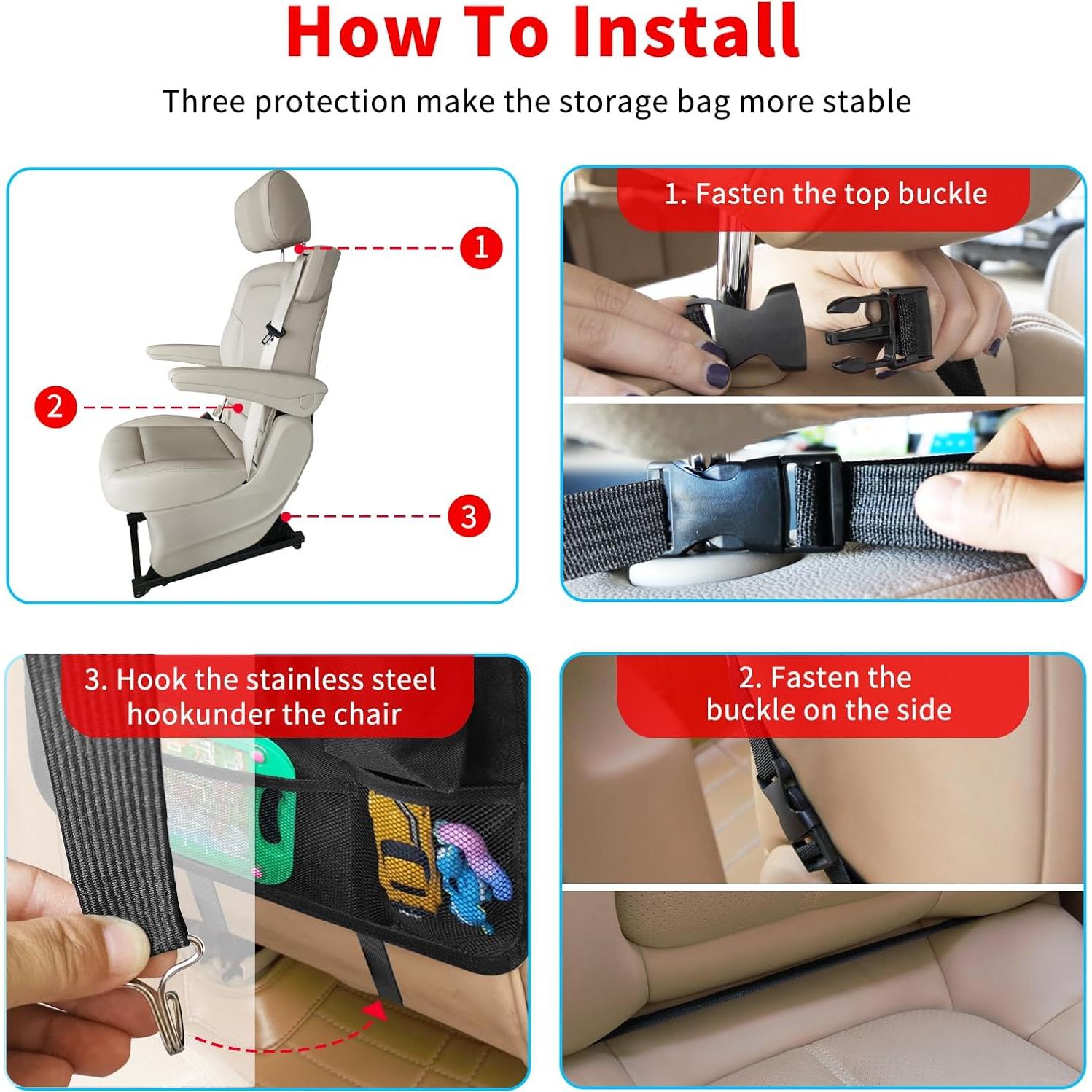 How To Install

Three protection make the storage bag more stable

1

2

3

1. Fasten the top buckle

3. Hook the stainless steel hookunder the chair

2. Fasten the buckle on the side