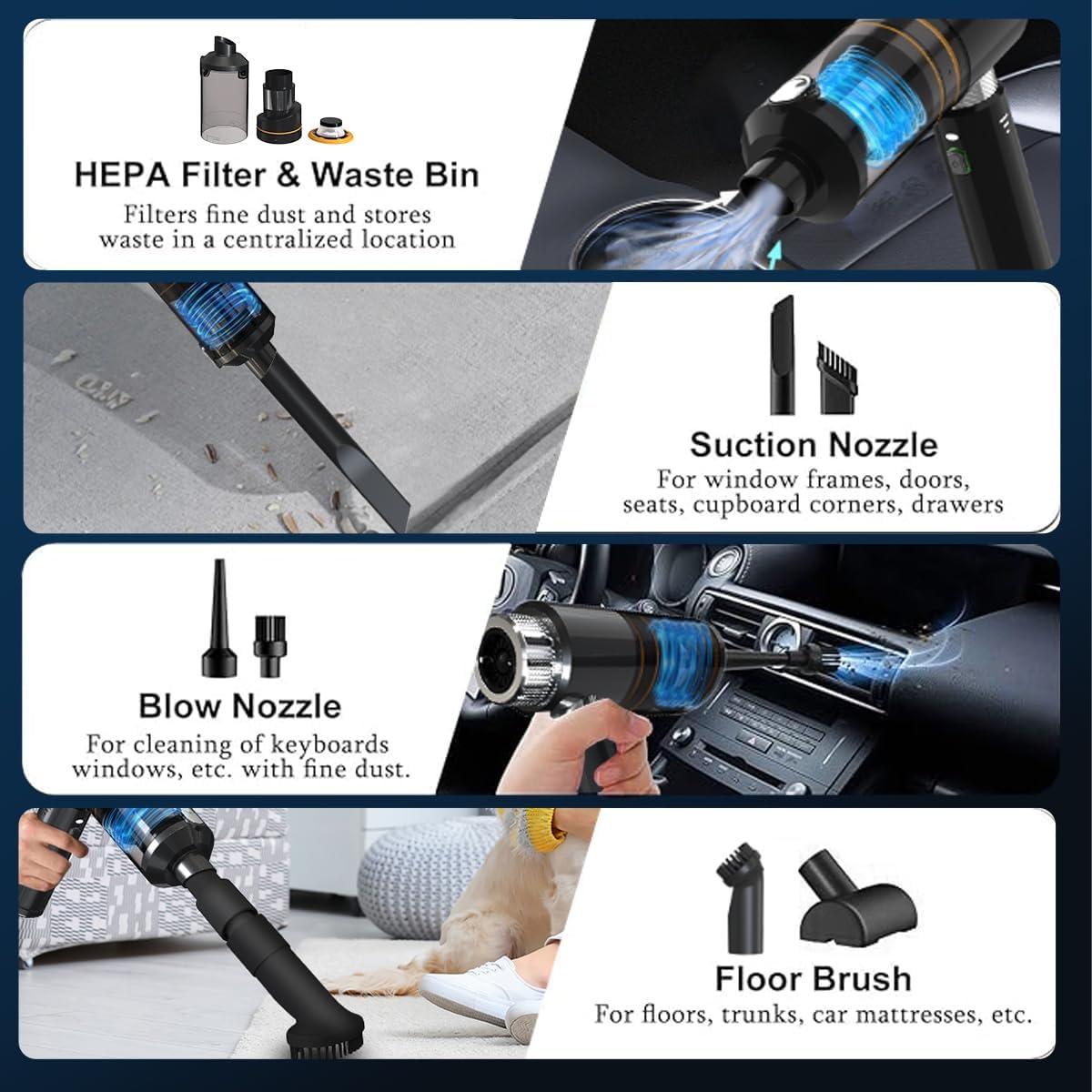 HEPA Filter & Waste Bin

Filters fine dust and stores waste in a centralized location

Suction Nozzle

For window frames, doors, seats, cupboard corners, drawers

Blow Nozzle

For cleaning of keyboards windows, etc. with fine dust.

Floor Brush

For floors, trunks, car mattresses, etc.