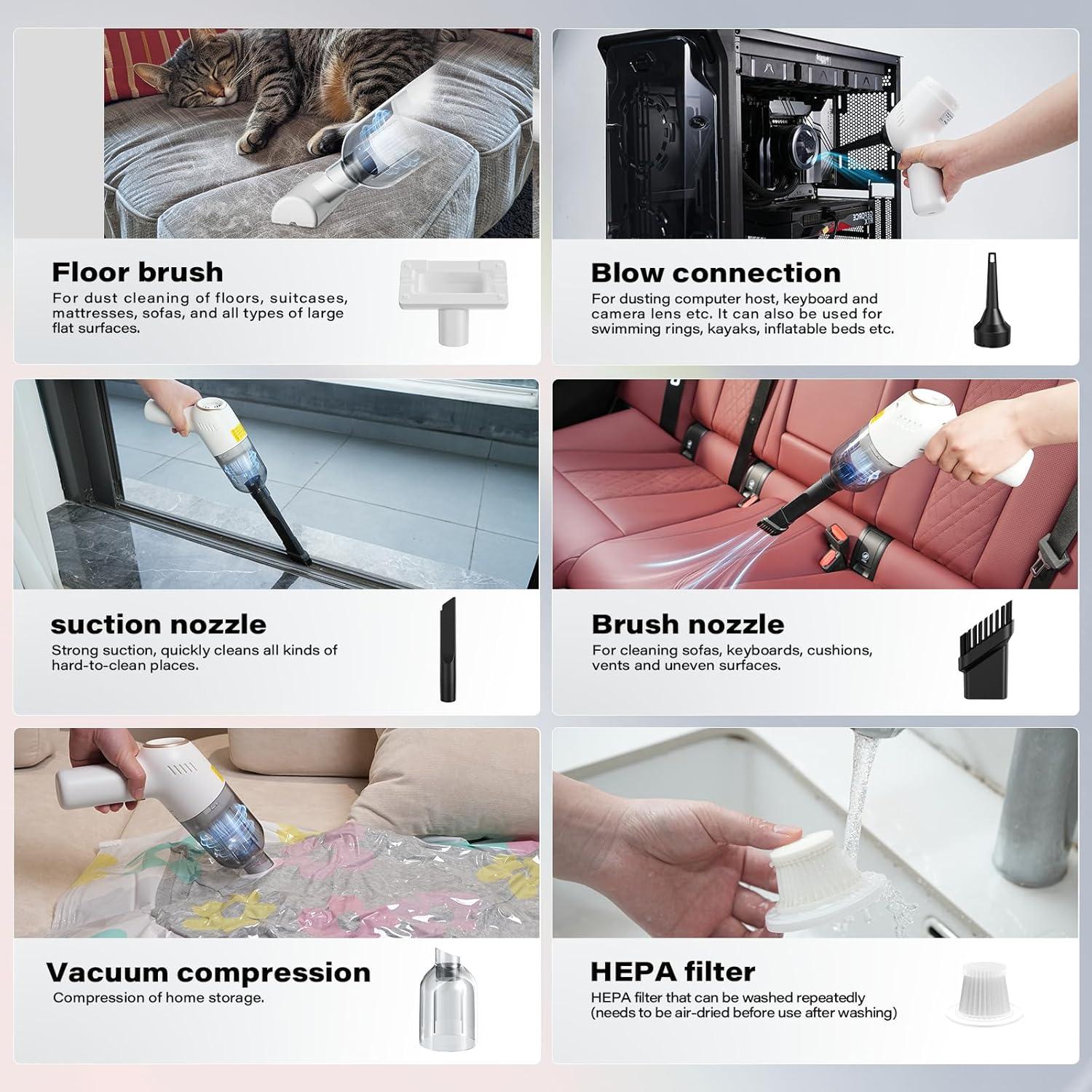 Floor brush
For dust cleaning of floors, suitcases, mattresses, sofas, and all types of large flat surfaces.

Blow connection
For dusting computer host, keyboard and camera lens etc. It can also be used for swimming rings, kayaks, inflatable beds etc.

suction nozzle
Strong suction, quickly cleans all kinds of hard-to-clean places.

Brush nozzle
For cleaning sofas, keyboards, cushions, vents and uneven surfaces.

Vacuum compression
Compression of home storage.

HEPA filter
HEPA filter that can be washed repeatedly (needs to be air-dried before use after washing)