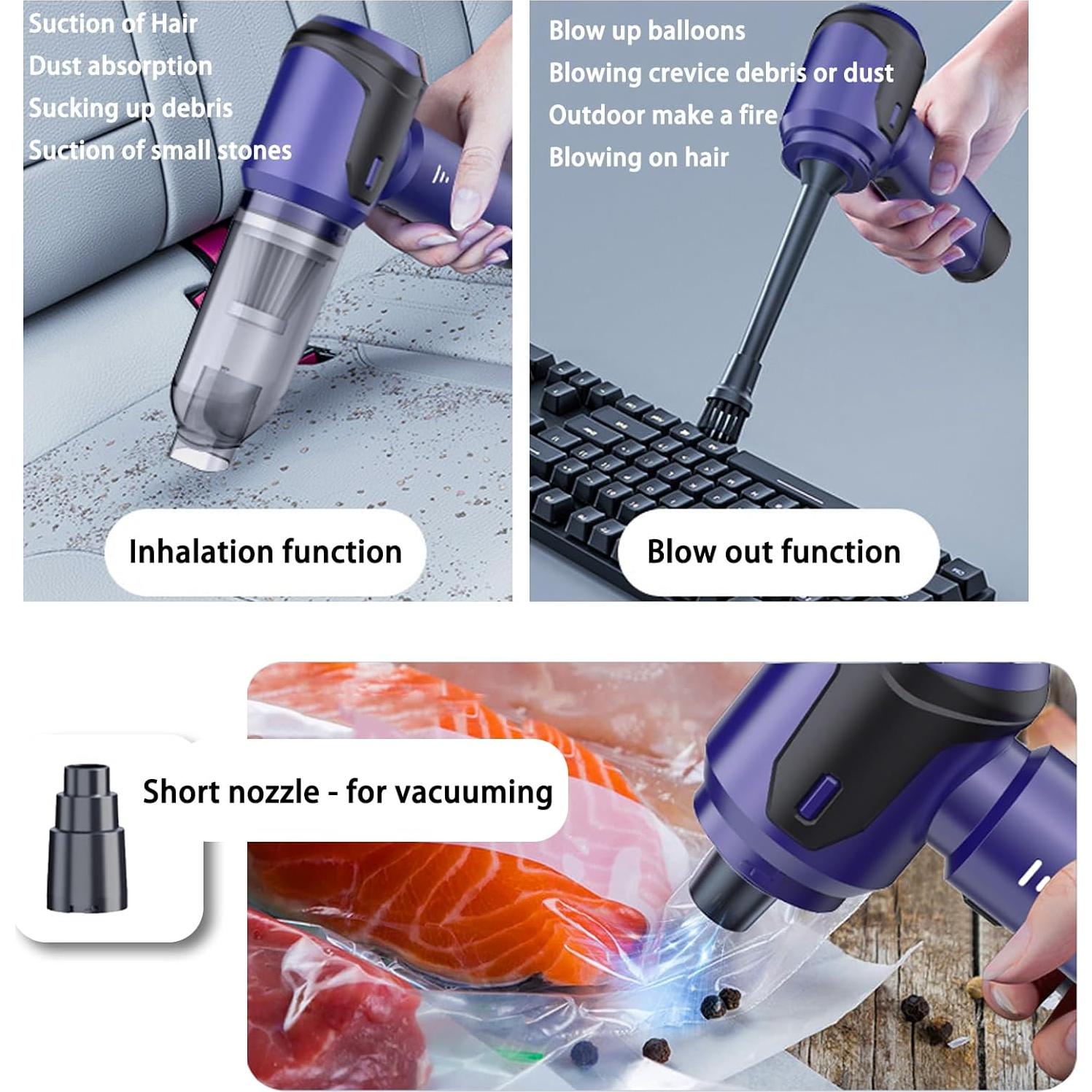 Suction of Hair
Dust absorption
Sucking up debris
Suction of small stones

Inhalation function

Blow up balloons
Blowing crevice debris or dust
Outdoor make a fire
Blowing on hair

Blow out function

Short nozzle - for vacuuming