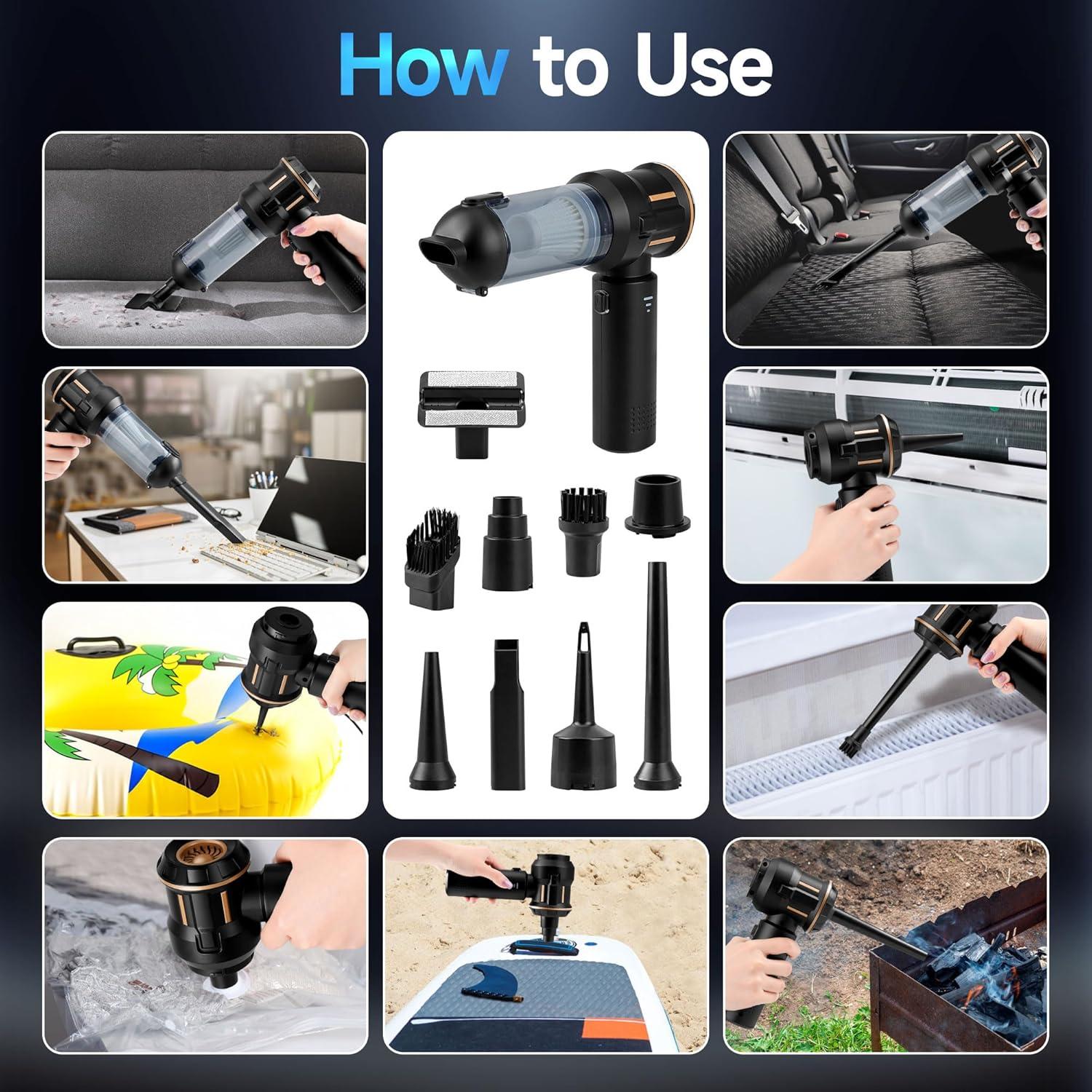 How to Use