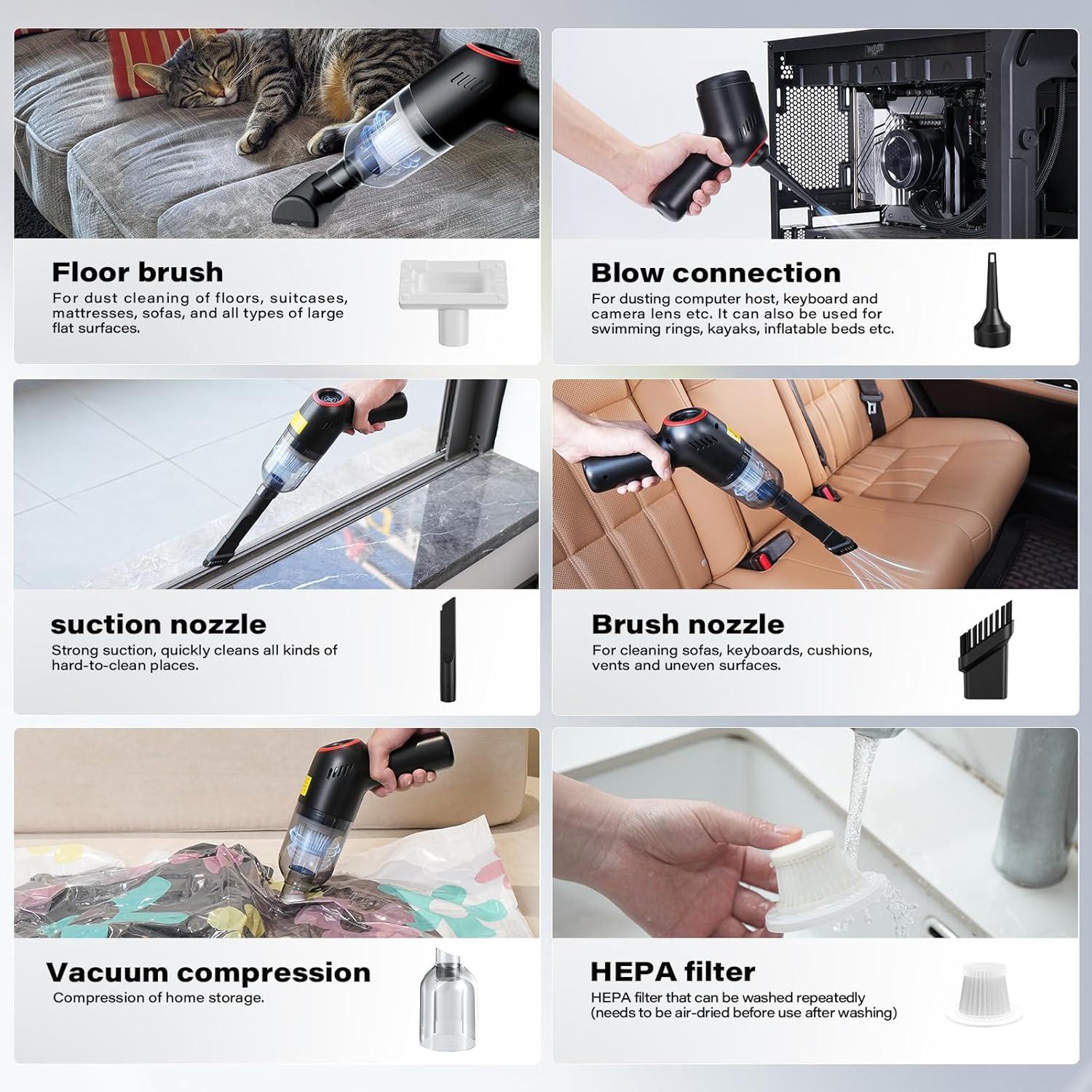 Floor brush
For dust cleaning of floors, suitcases, mattresses, sofas, and all types of large flat surfaces.

Blow connection
For dusting computer host, keyboard and camera lens etc. It can also be used for swimming rings, kayaks, inflatable beds etc.

suction nozzle
Strong suction, quickly cleans all kinds of hard-to-clean places.

Brush nozzle
For cleaning sofas, keyboards, cushions, vents and uneven surfaces.

Vacuum compression
Compression of home storage.

HEPA filter
HEPA filter that can be washed repeatedly (needs to be air-dried before use after washing)