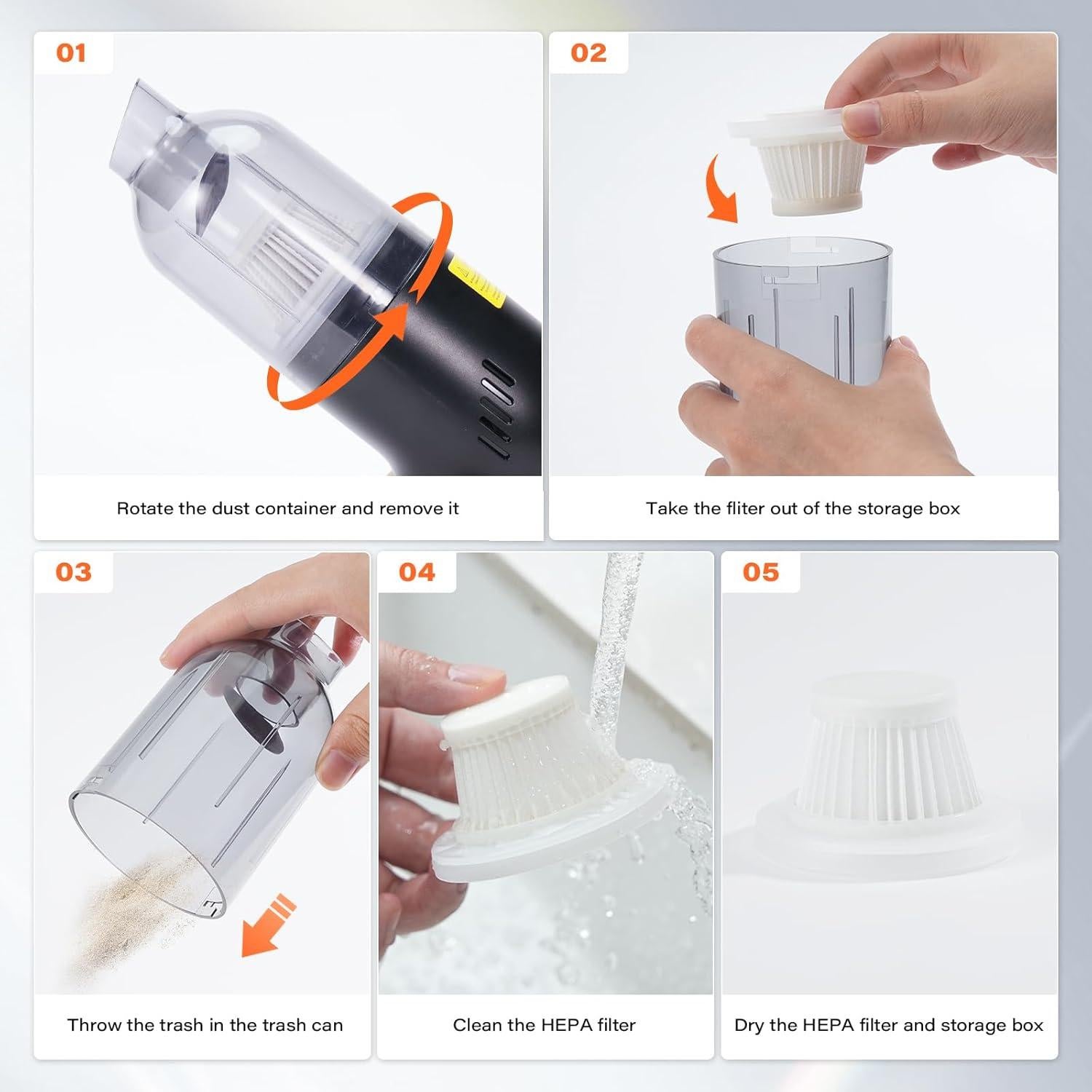 01

Rotate the dust container and remove it

02

Take the fliter out of the storage box

03

Throw the trash in the trash can

04

Clean the HEPA filter

05

Dry the HEPA filter and storage box