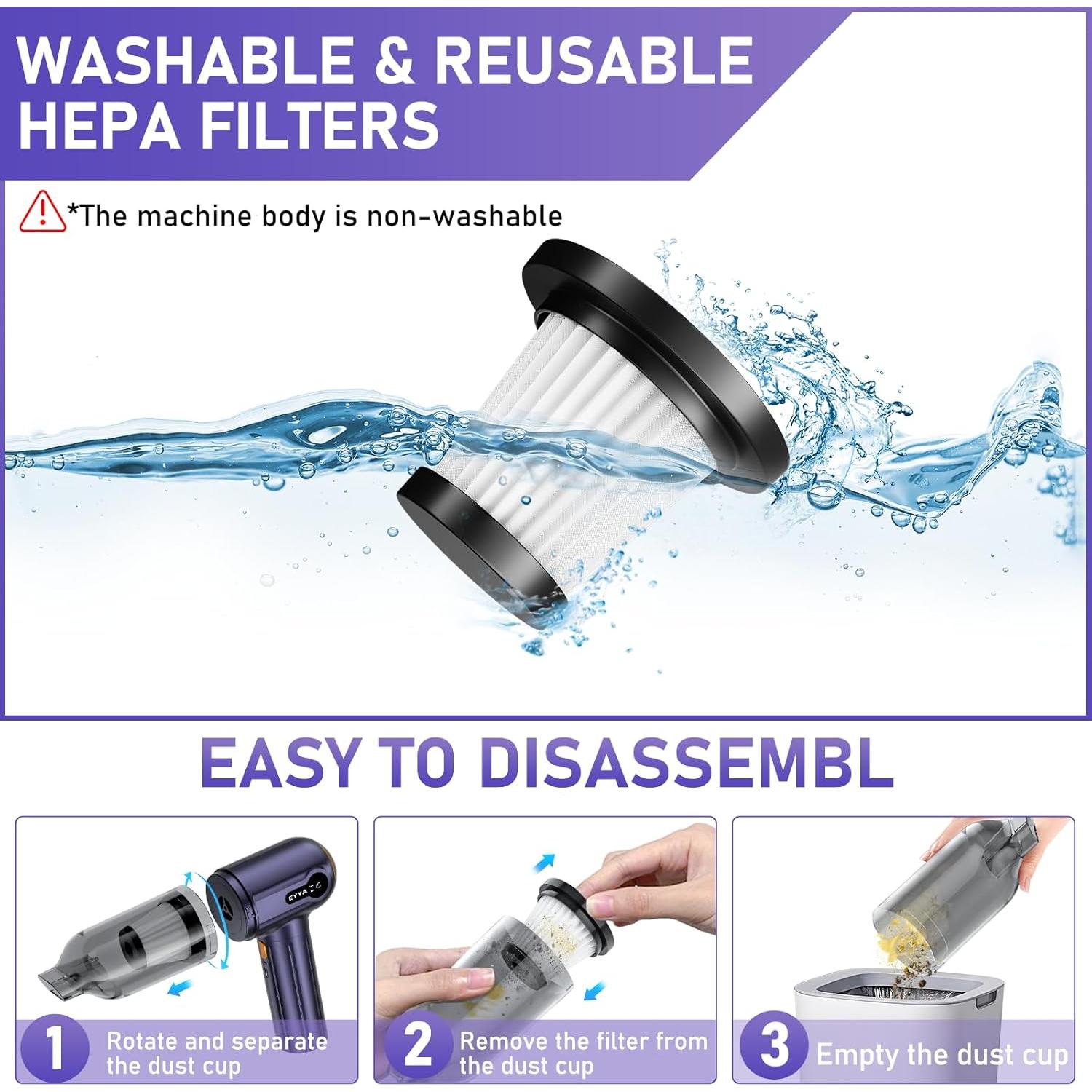 WASHABLE & REUSABLE HEPA FILTERS

*The machine body is non-washable

EASY TO DISASSEMBL

EYYA

1 Rotate and separate the dust cup

2 Remove the filter from the dust cup

3 Empty the dust cup