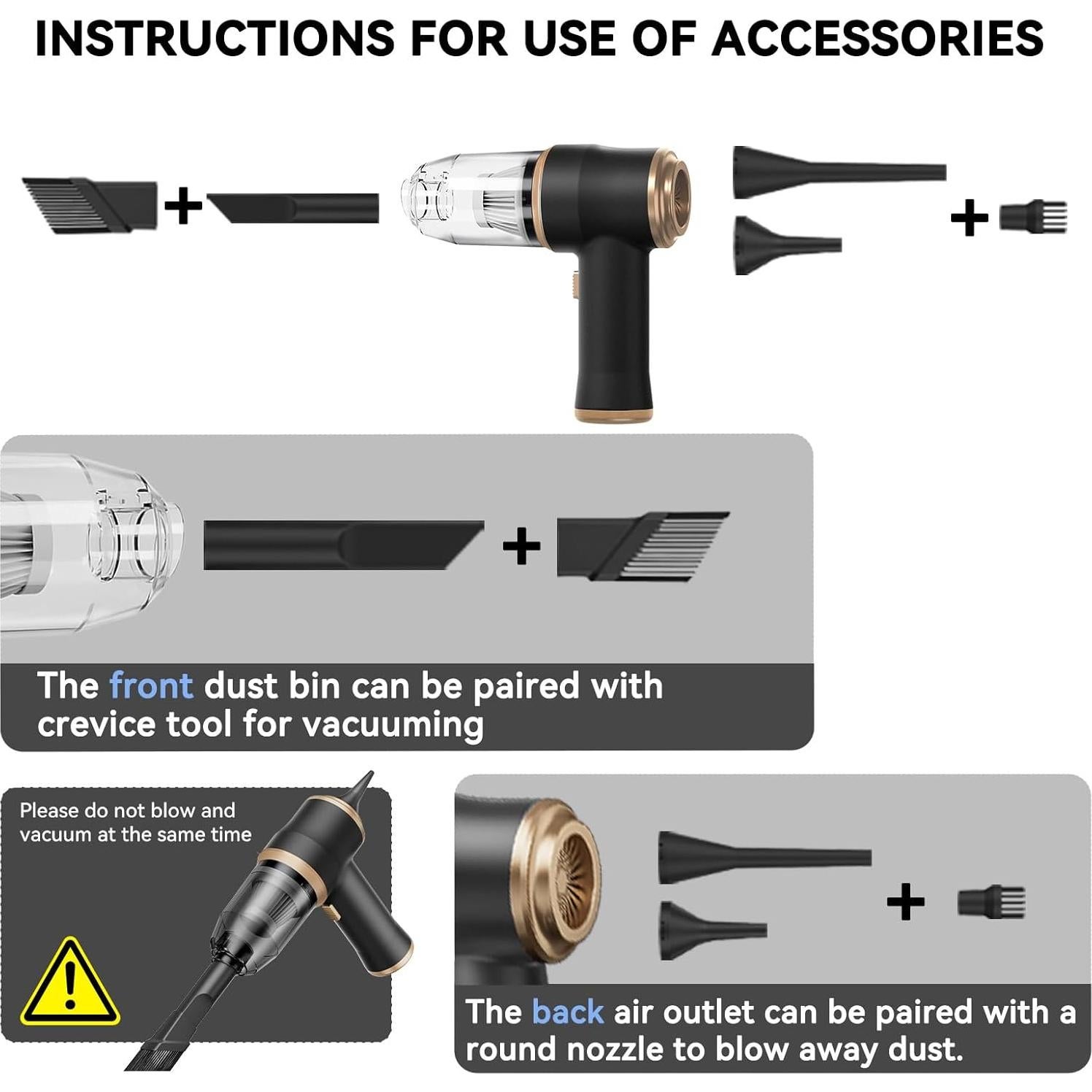 INSTRUCTIONS FOR USE OF ACCESSORIES

+

+

+

The front dust bin can be paired with crevice tool for vacuuming

Please do not blow and vacuum at the same time

+

The back air outlet can be paired with a round nozzle to blow away dust.