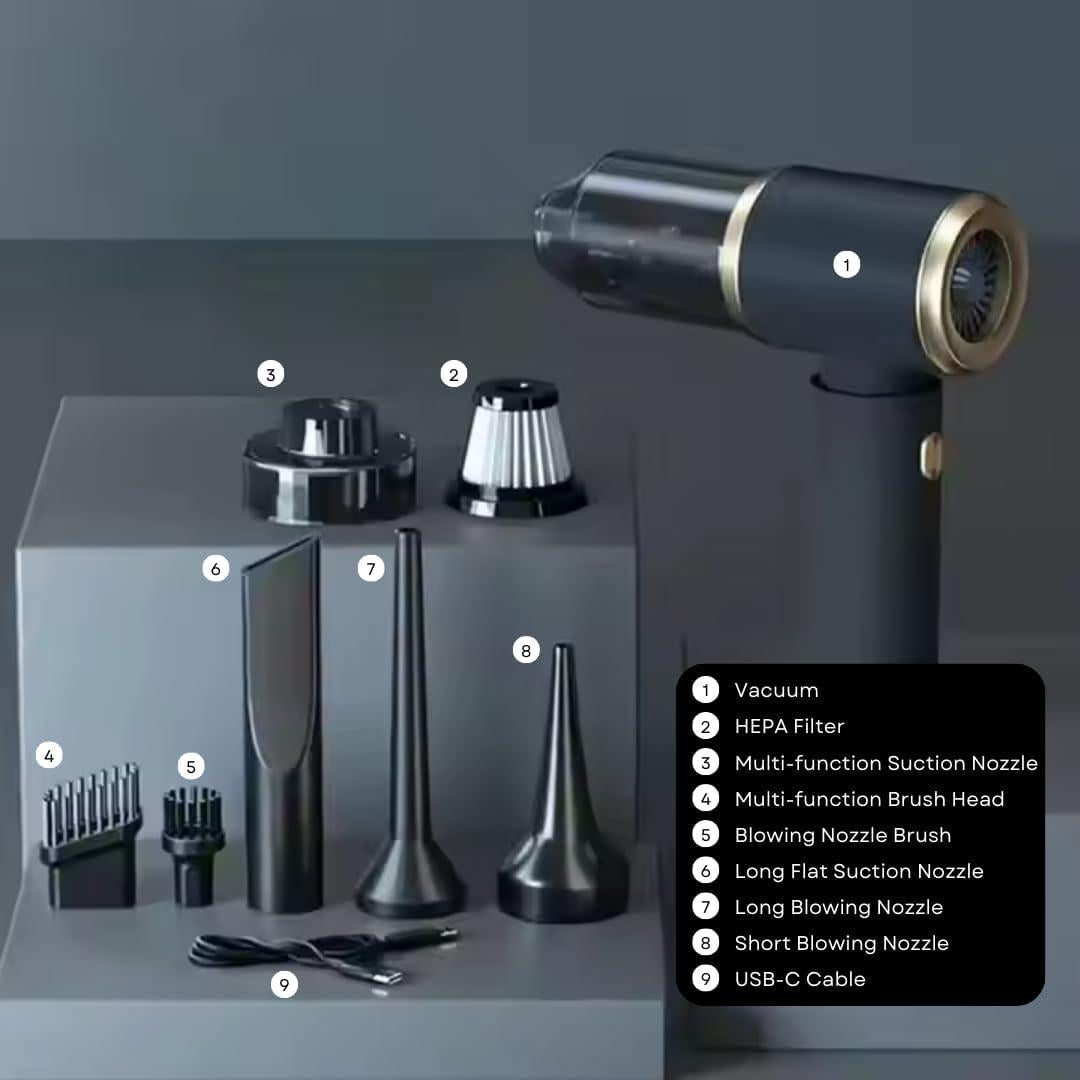 1

3

2

6

7

8

4

5

9

1 Vacuum
2 HEPA Filter
3 Multi-function Suction Nozzle
4 Multi-function Brush Head
5 Blowing Nozzle Brush
6 Long Flat Suction Nozzle
7 Long Blowing Nozzle
8 Short Blowing Nozzle
9 USB-C Cable