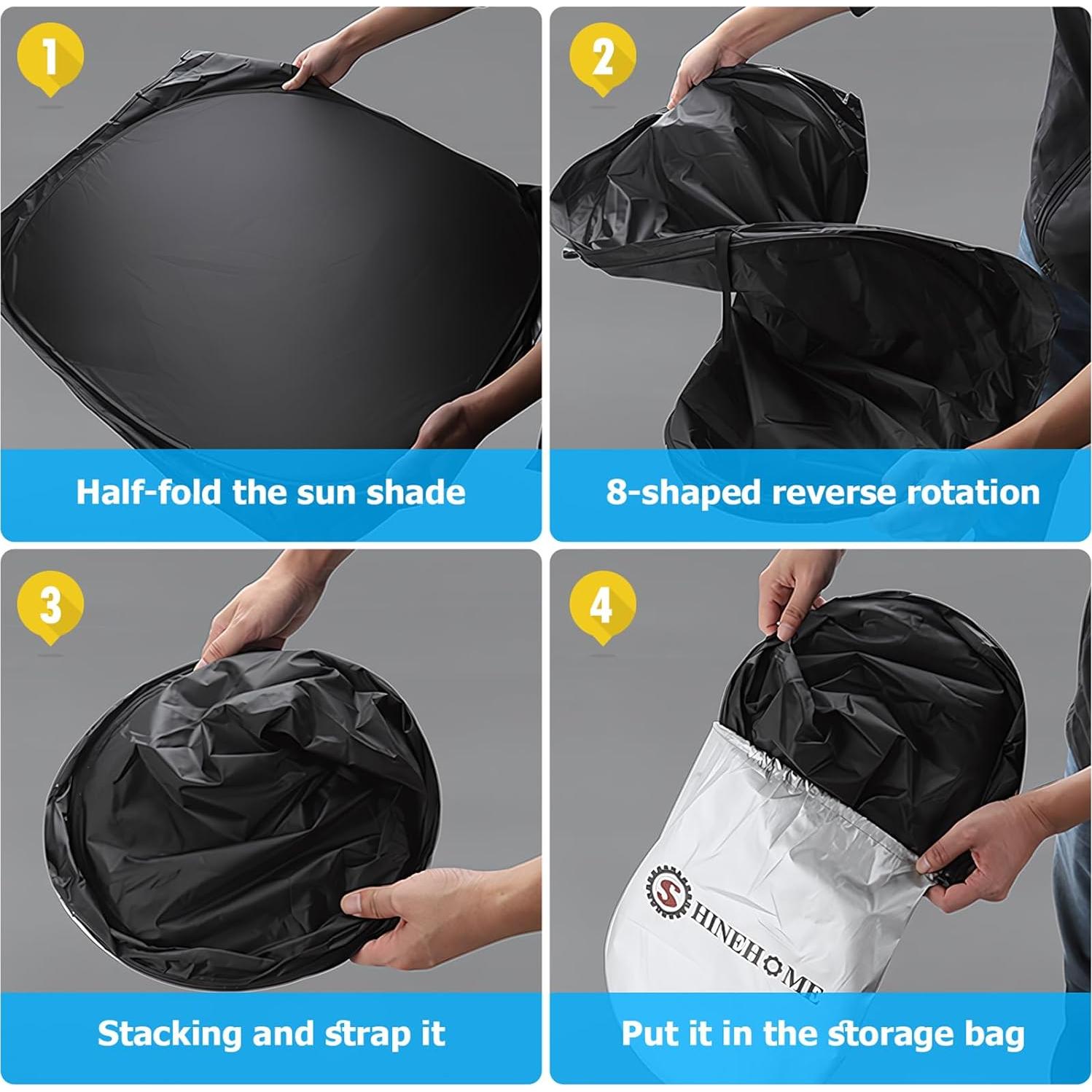 1

Half-fold the sun shade

2

8-shaped reverse rotation

3

Stacking and strap it

4

SHINEHOME

Put it in the storage bag