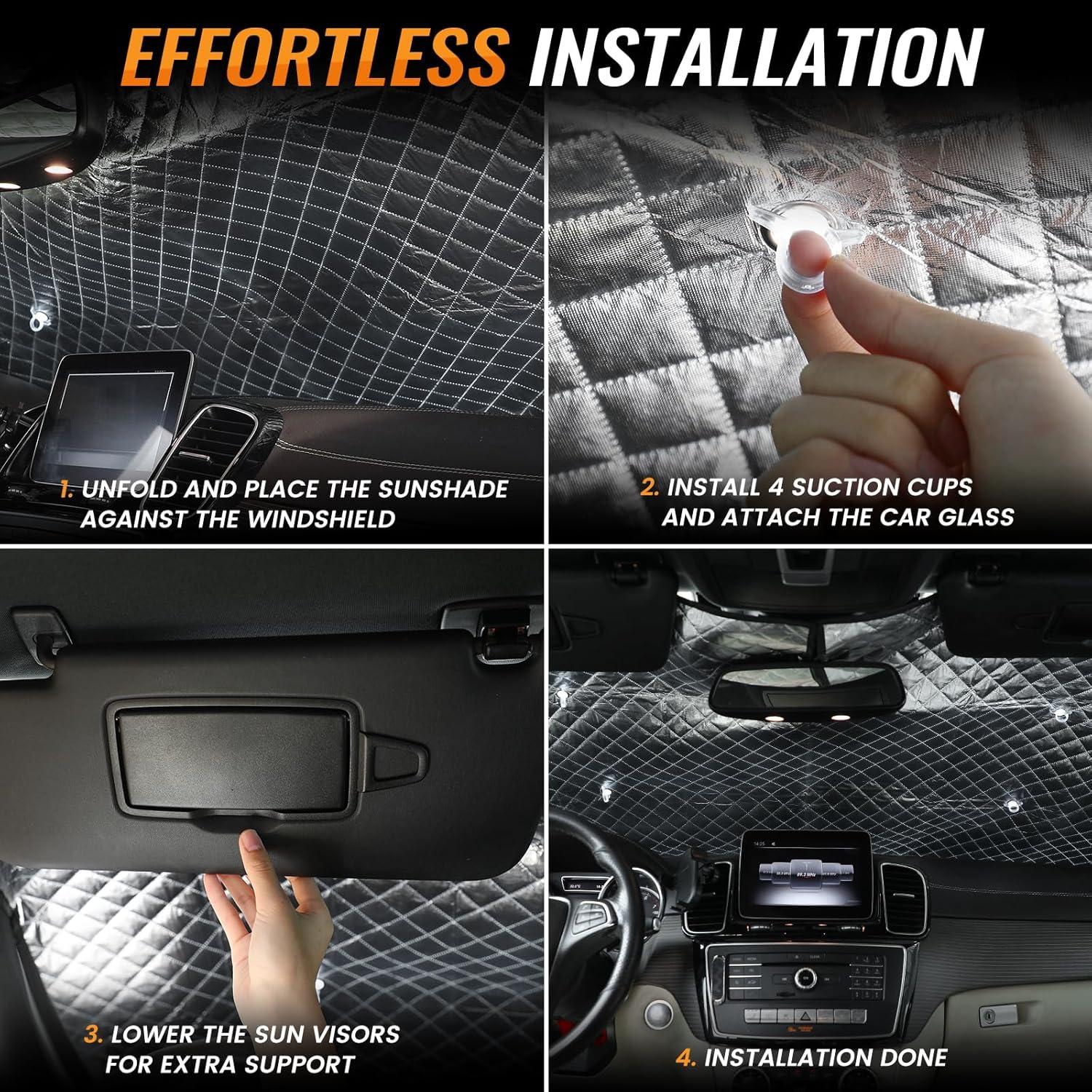 EFFORTLESS INSTALLATION

1. UNFOLD AND PLACE THE SUNSHADE AGAINST THE WINDSHIELD

2. INSTALL 4 SUCTION CUPS AND ATTACH THE CAR GLASS

3. LOWER THE SUN VISORS FOR EXTRA SUPPORT

4. INSTALLATION DONE