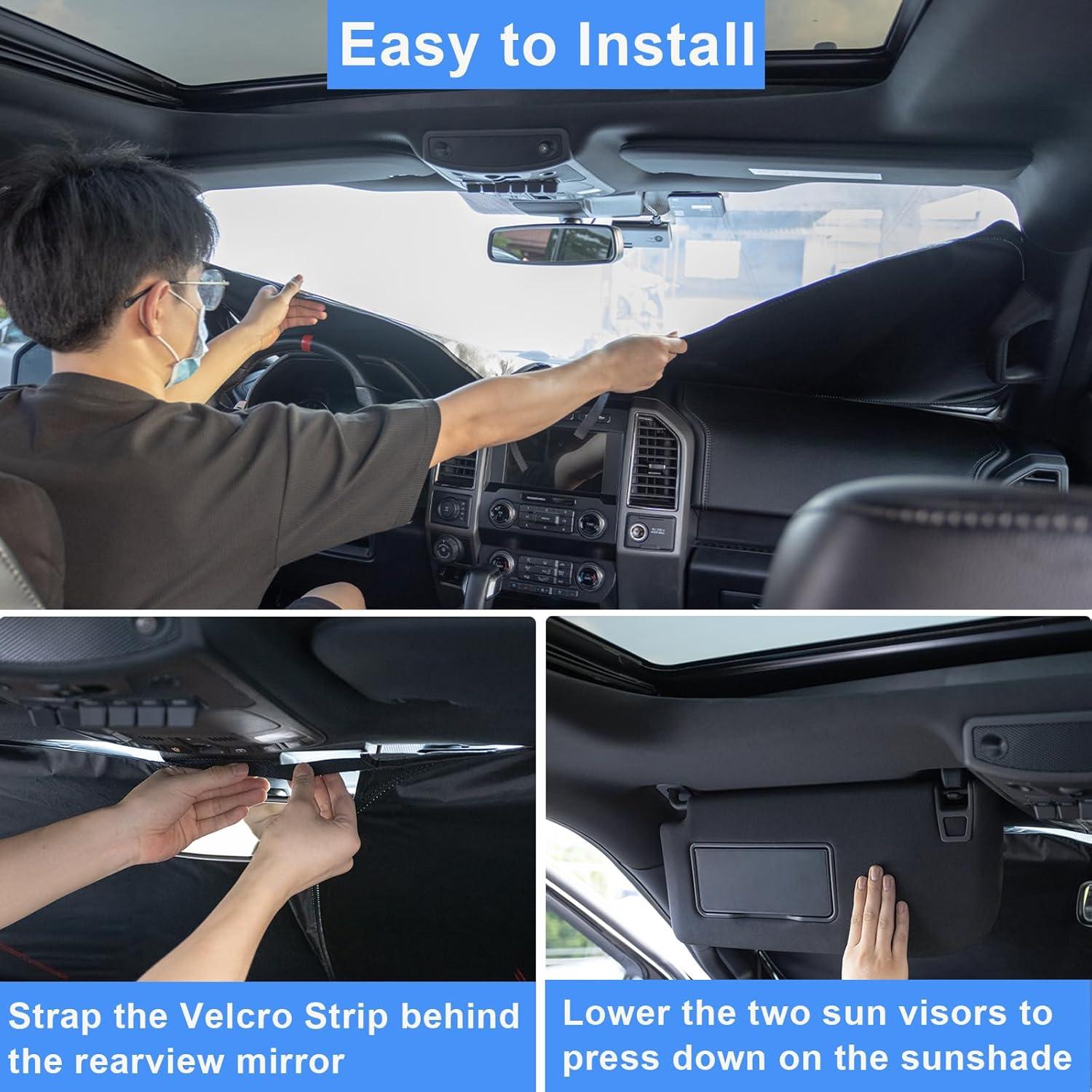 Easy to Install

Strap the Velcro Strip behind the rearview mirror

Lower the two sun visors to press down on the sunshade