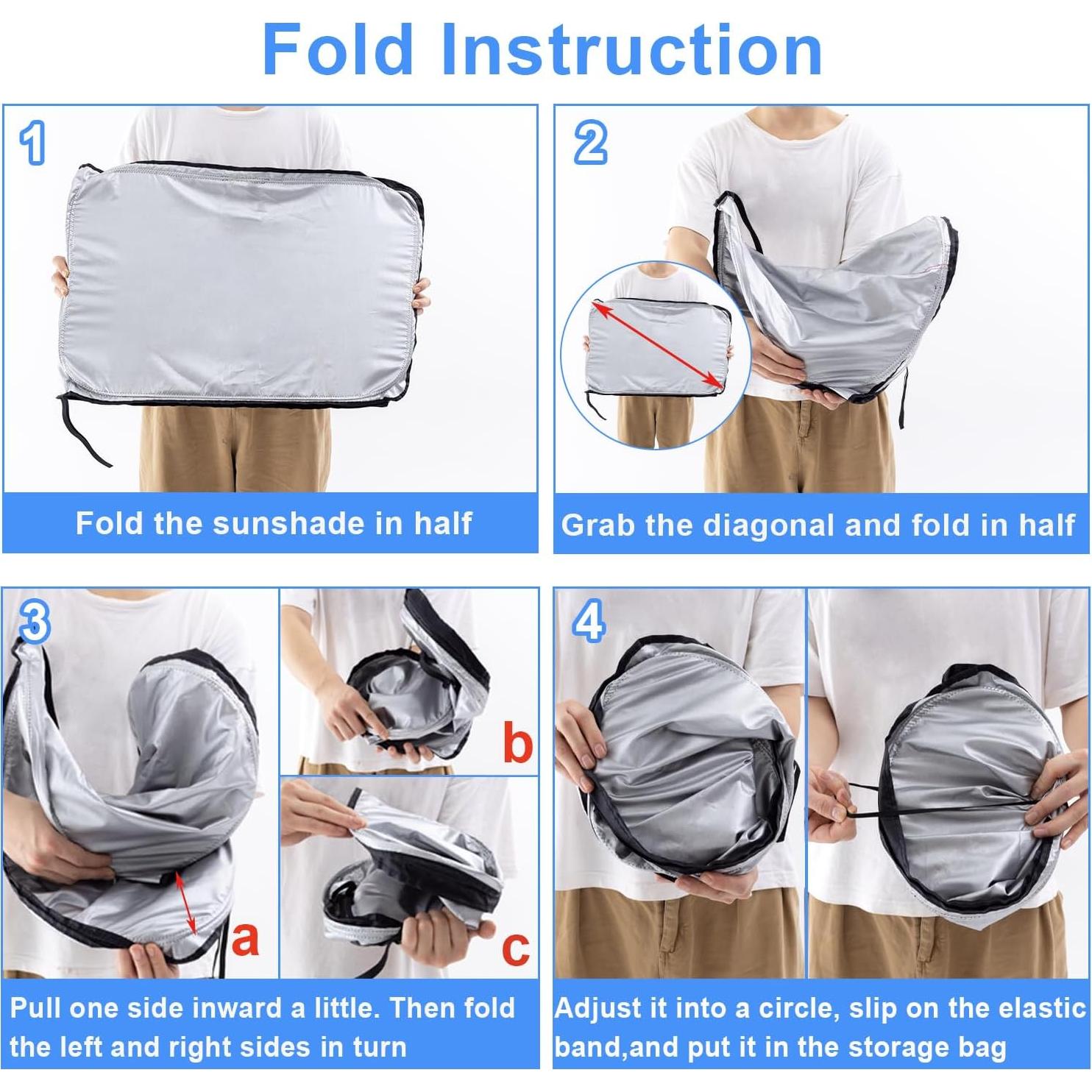 Fold Instruction

1

Fold the sunshade in half

2

Grab the diagonal and fold in half

3

a

b

c

Pull one side inward a little. Then fold the left and right sides in turn

4

Adjust it into a circle, slip on the elastic band,and put it in the storage bag