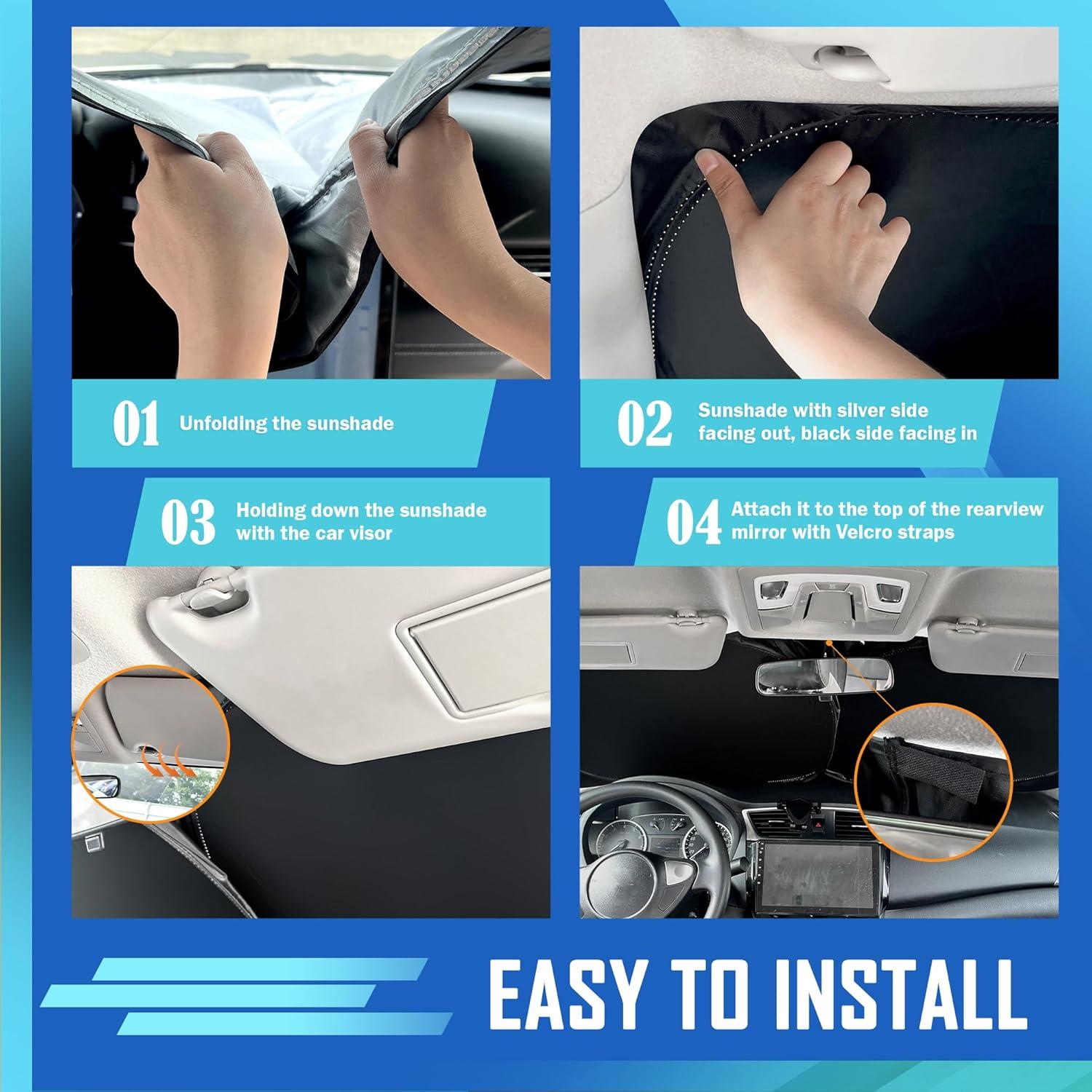 01 Unfolding the sunshade

02 Sunshade with silver side facing out, black side facing in

03 Holding down the sunshade with the car visor

04 Attach it to the top of the rearview mirror with Velcro straps

EASY TO INSTALL