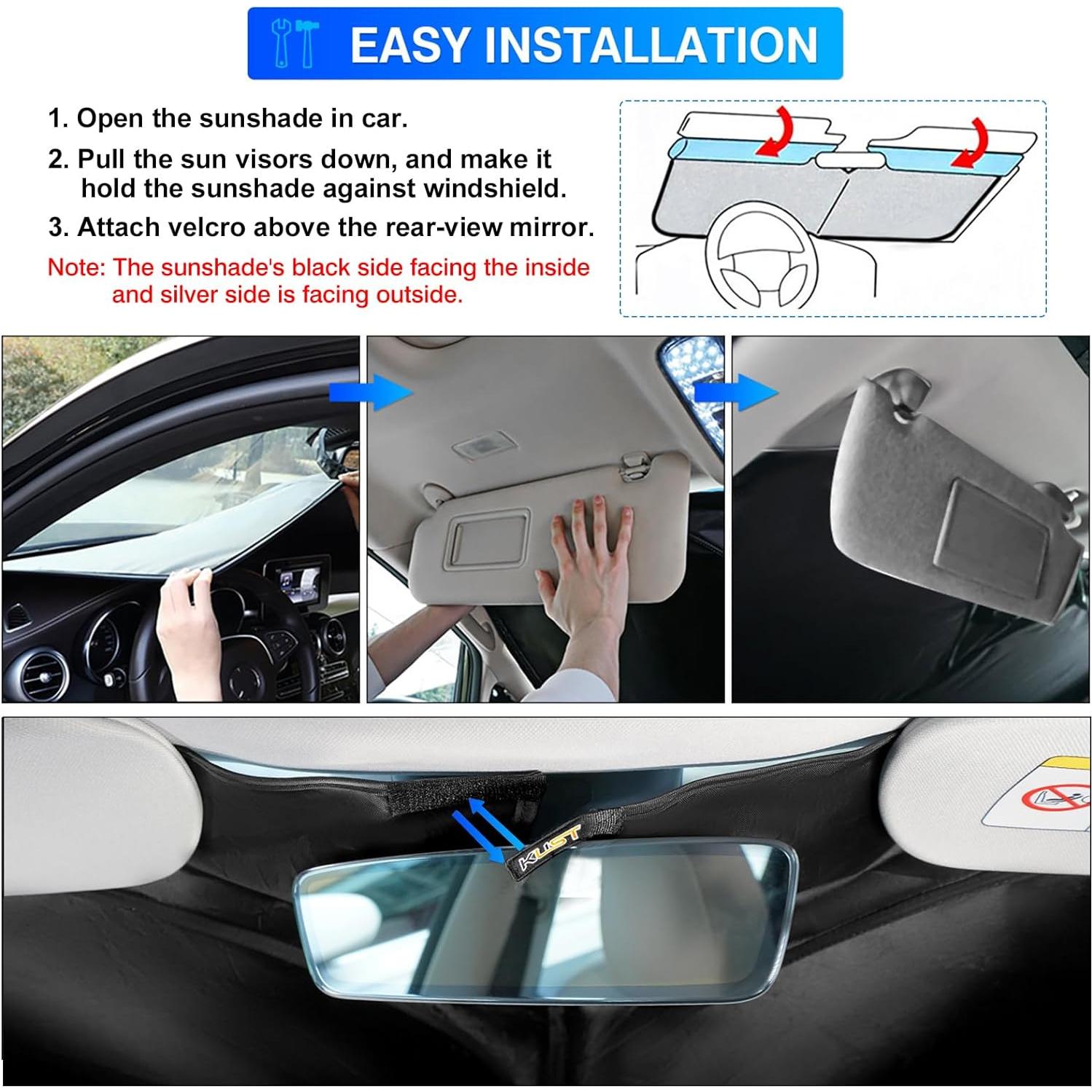 EASY INSTALLATION

1. Open the sunshade in car.

2. Pull the sun visors down, and make it hold the sunshade against windshield.

3. Attach velcro above the rear-view mirror.

Note: The sunshade's black side facing the inside and silver side is facing outside.

KUST