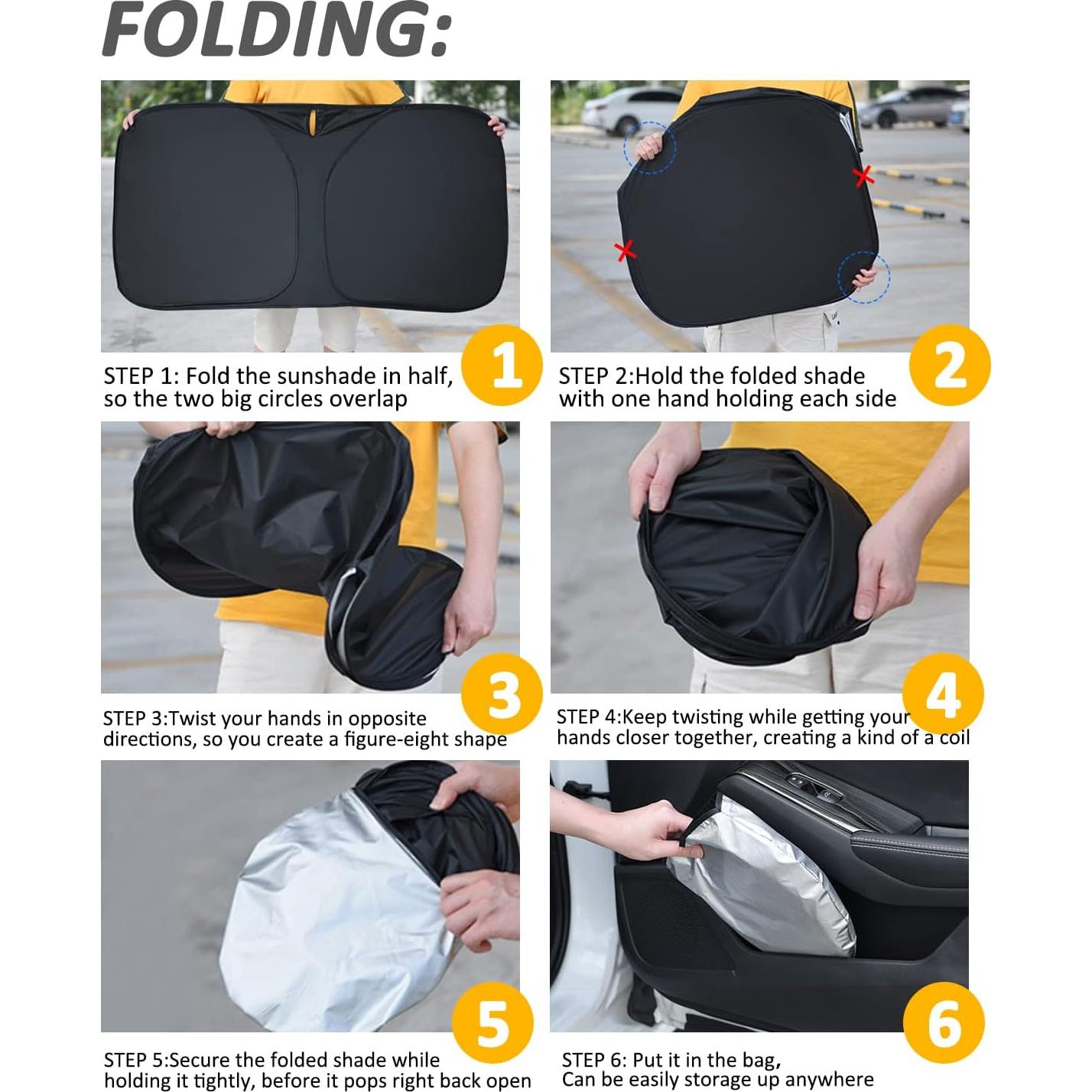 FOLDING:

1

STEP 1: Fold the sunshade in half, so the two big circles overlap

2

STEP 2:Hold the folded shade with one hand holding each side

3

STEP 3:Twist your hands in opposite directions, so you create a figure-eight shape

4

STEP 4:Keep twisting while getting your hands closer together, creating a kind of a coil

5

STEP 5:Secure the folded shade while holding it tightly, before it pops right back open

6

STEP 6: Put it in the bag, Can be easily storage up anywhere