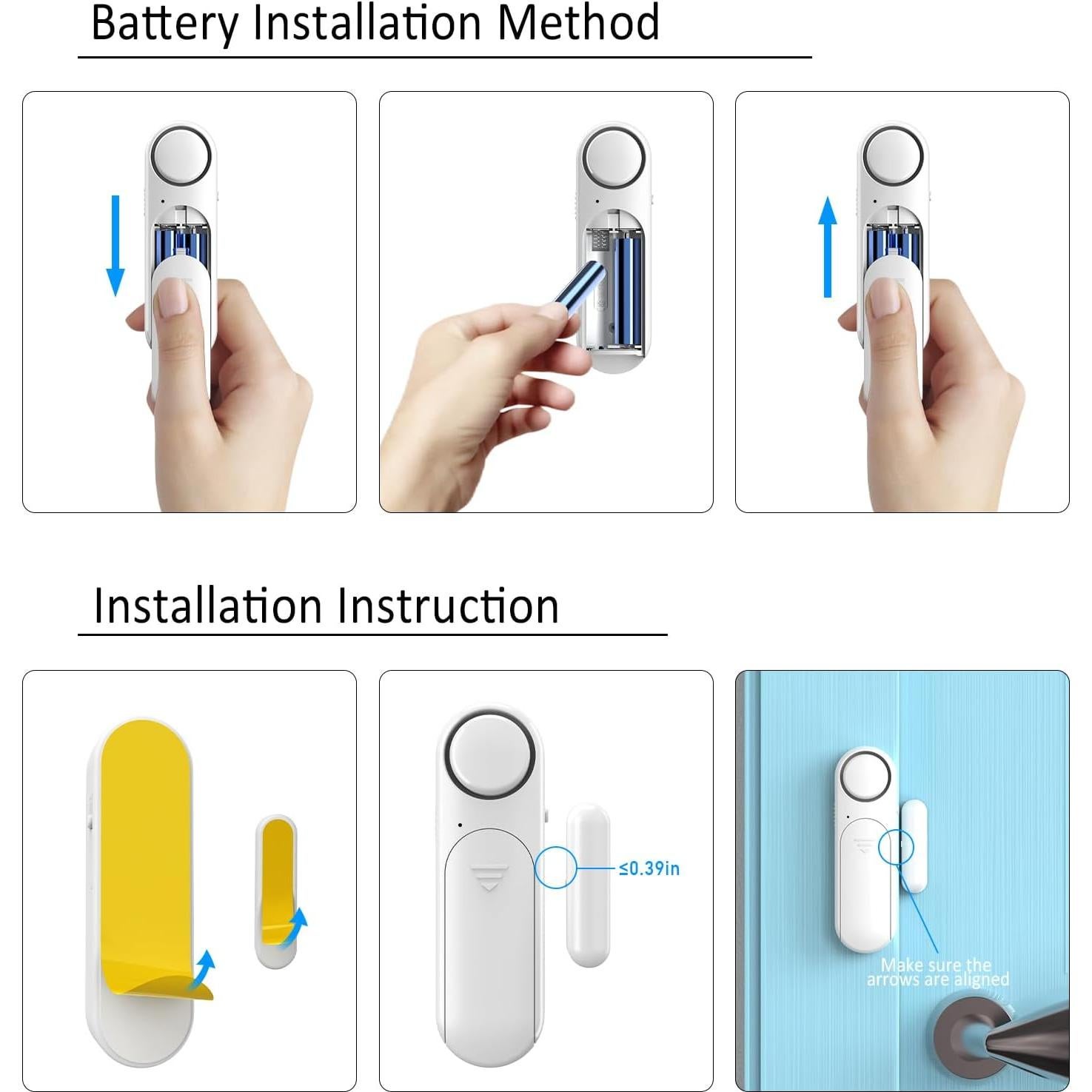 Battery Installation Method

Installation Instruction

≤0.39in

Make sure the arrows are aligned