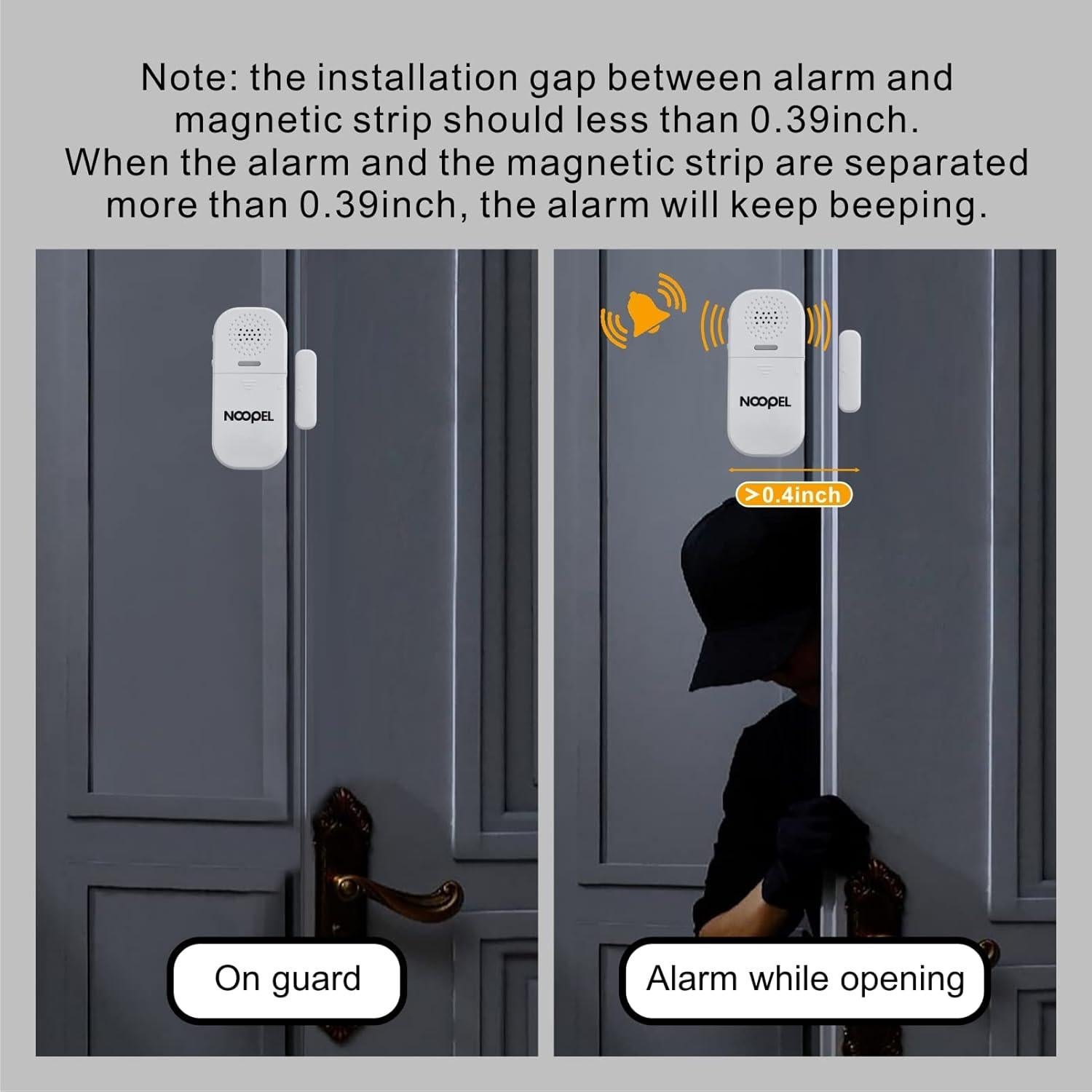 Note: the installation gap between alarm and magnetic strip should less than 0.39inch. When the alarm and the magnetic strip are separated more than 0.39inch, the alarm will keep beeping.

NOOPEL

On guard

NOOPEL

>0.4inch

Alarm while opening